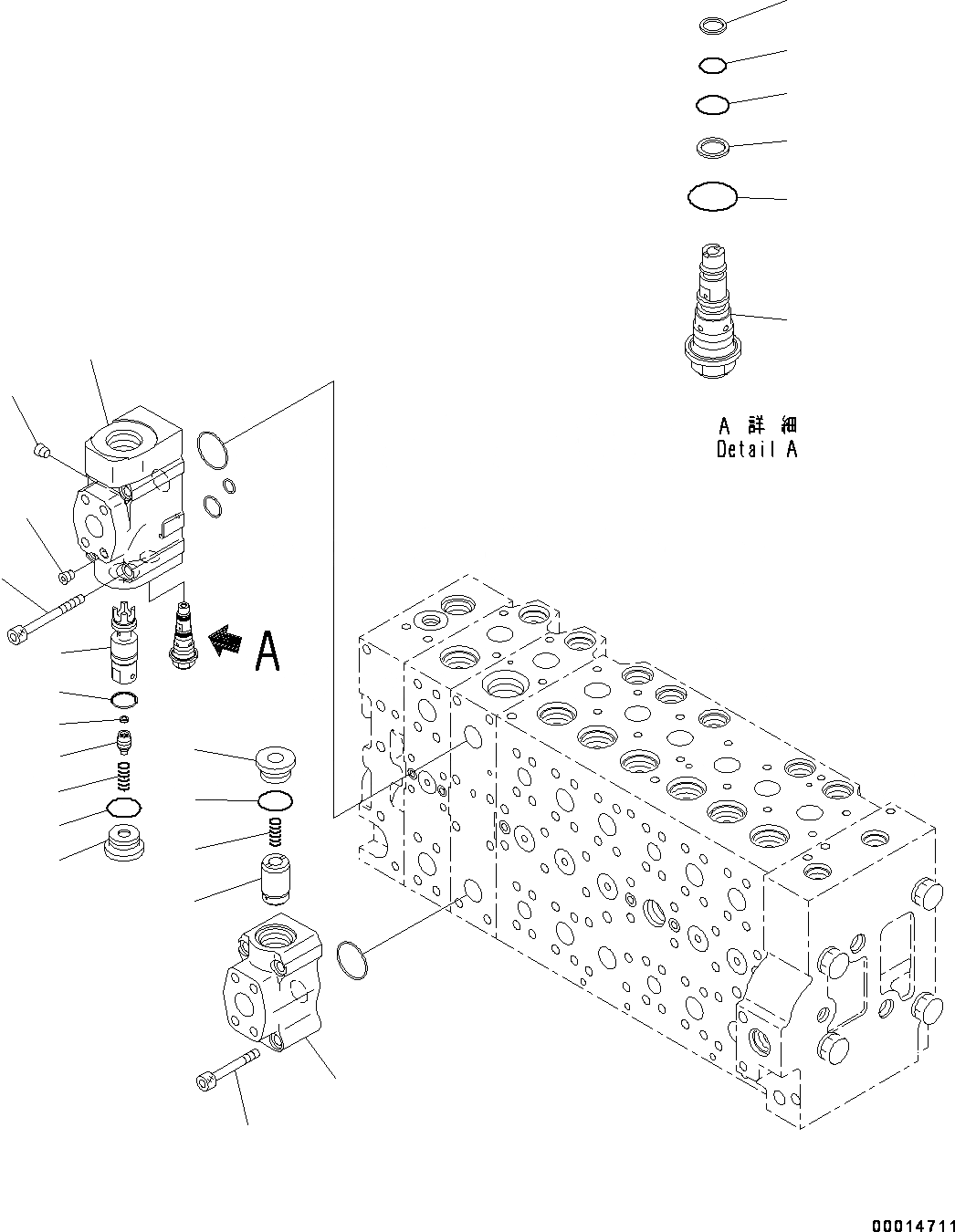 A 詳 細
Detail A

A

00014711