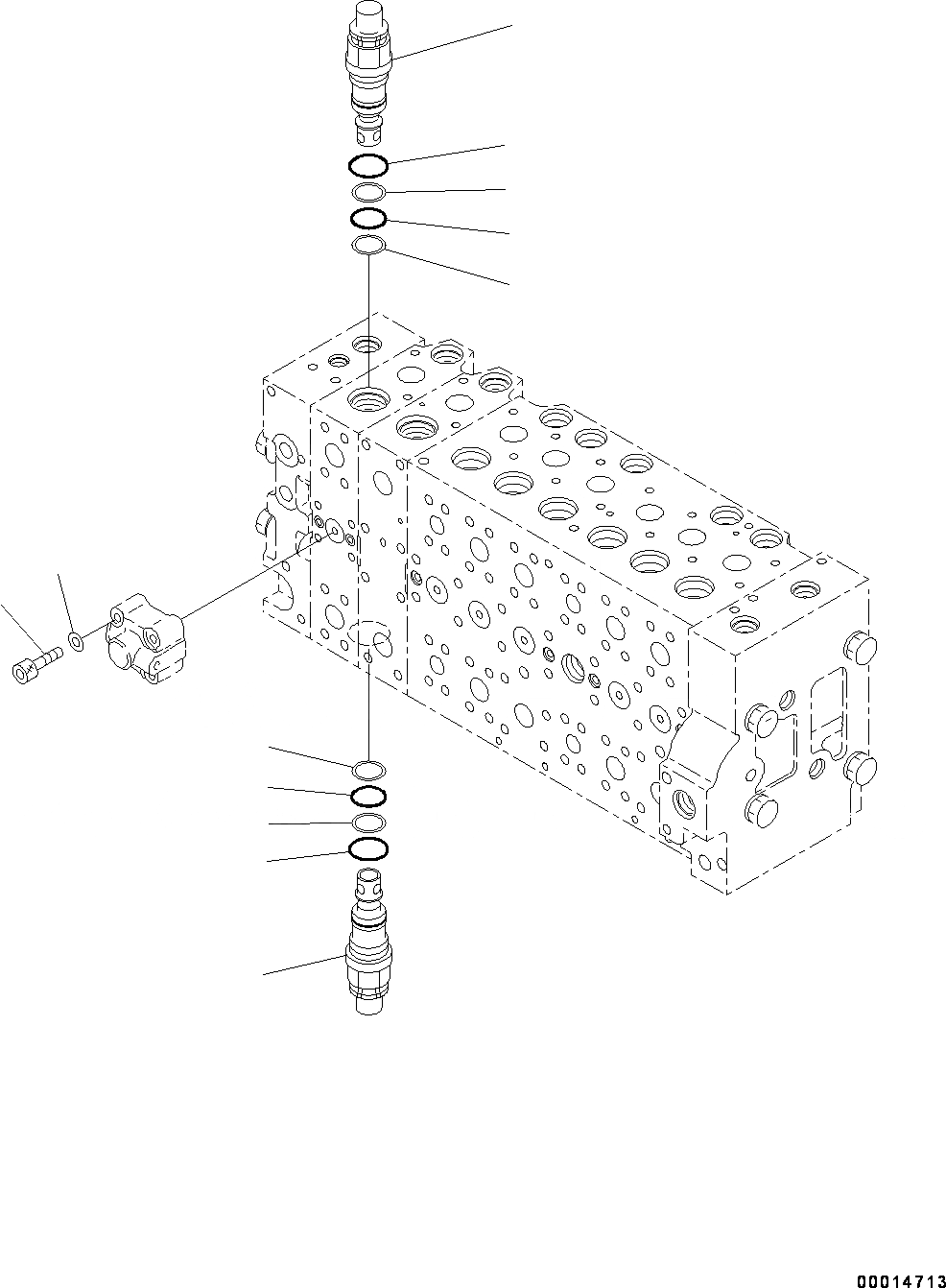 00014713