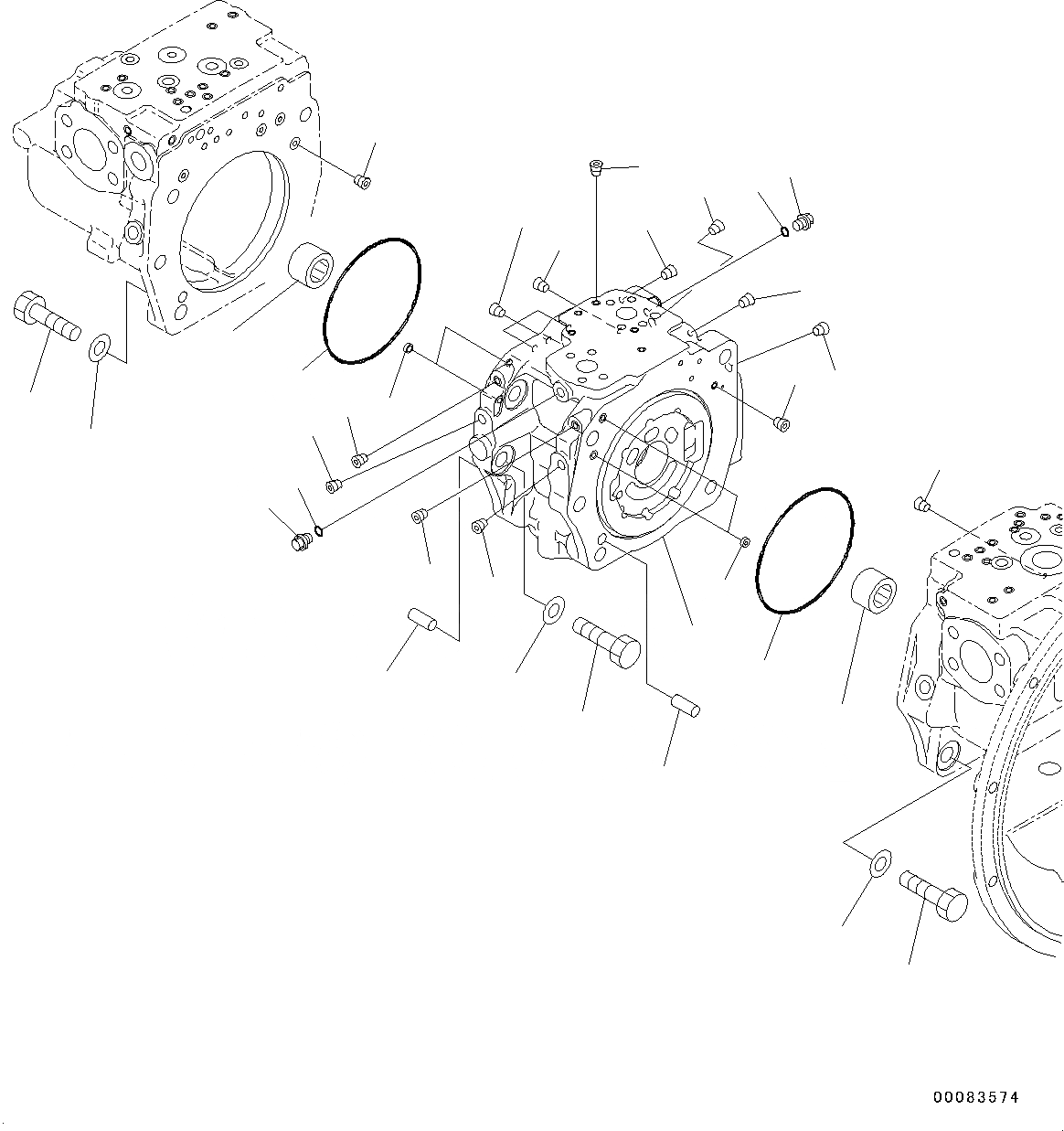 00083574