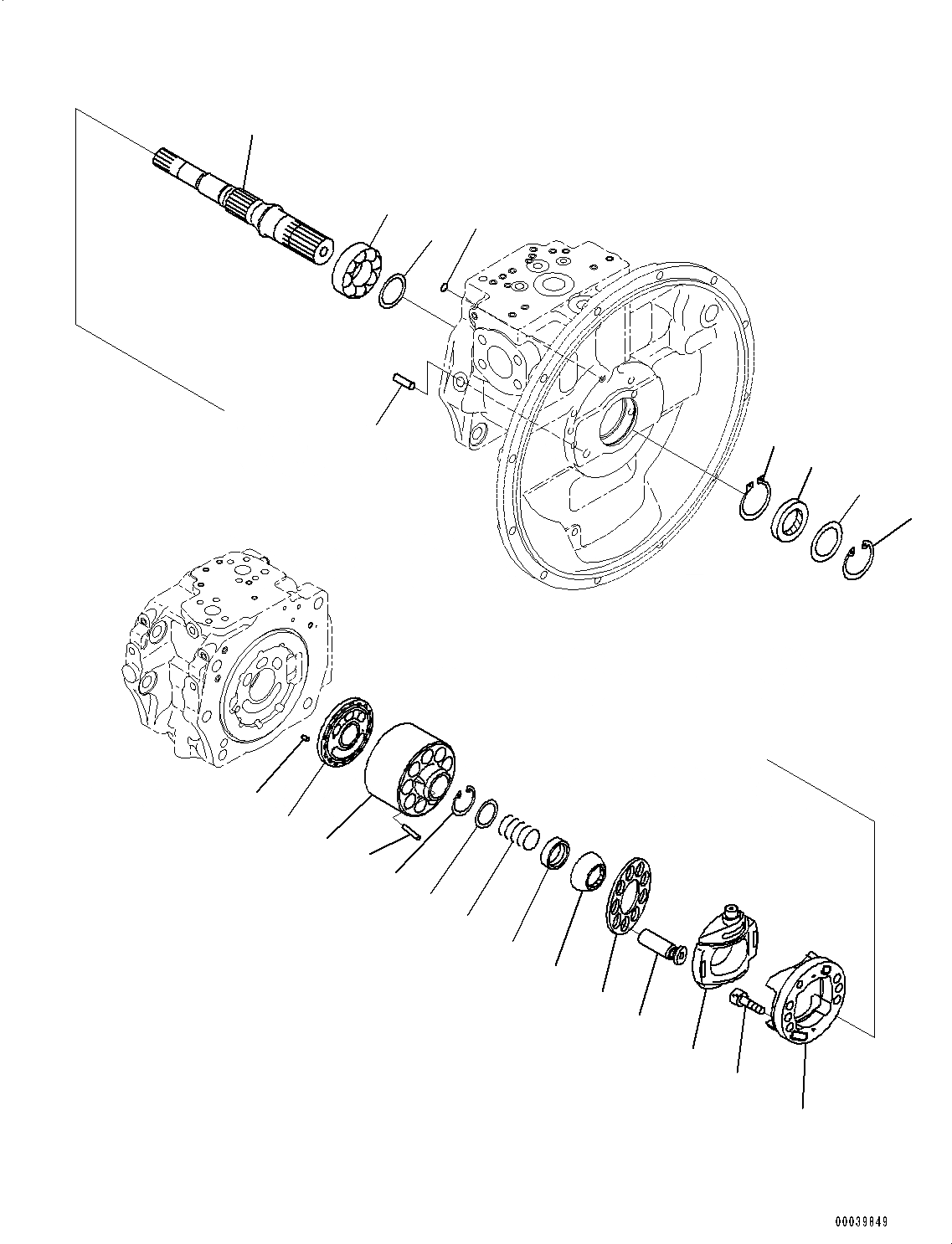 00039849