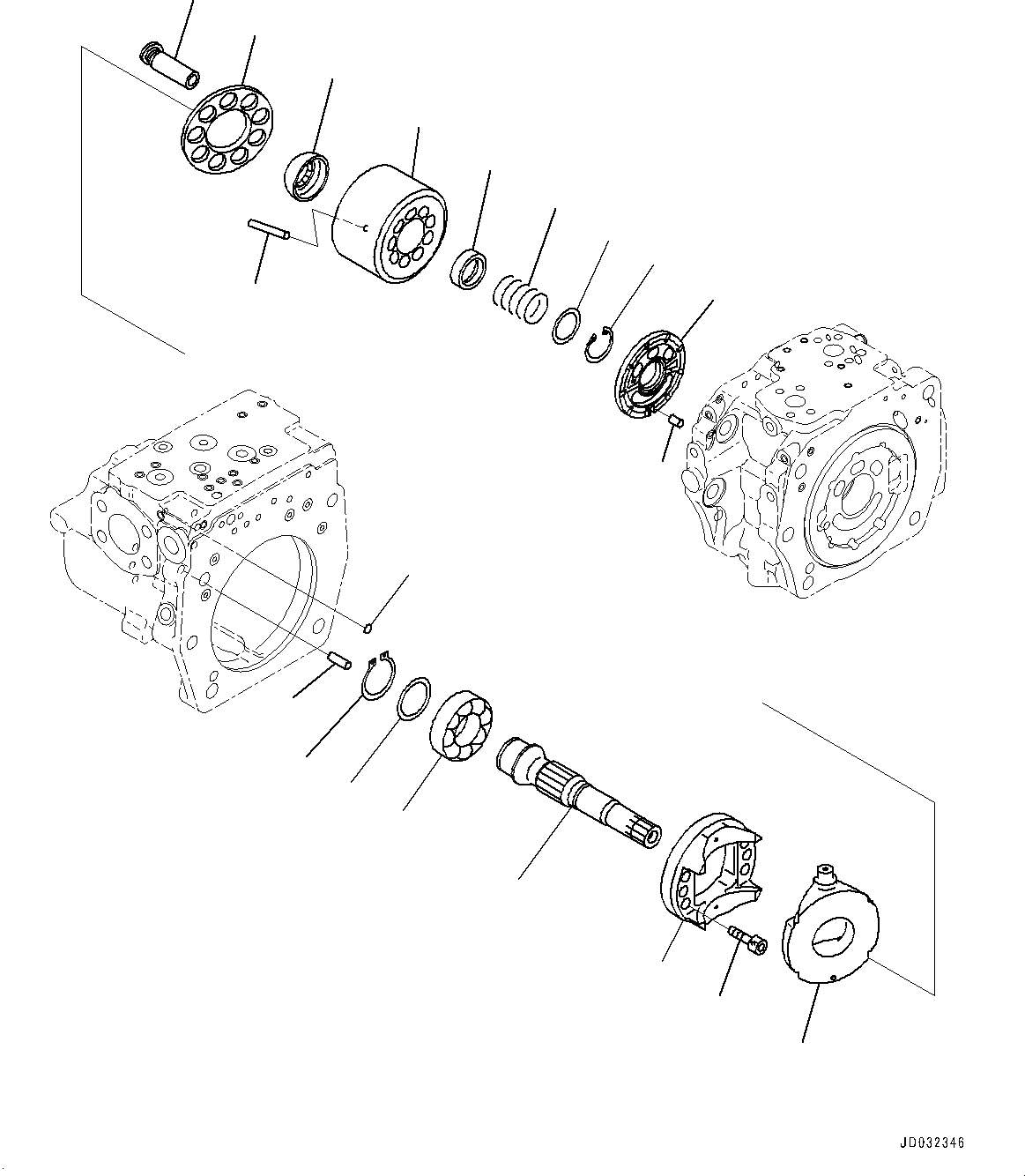 JD032346