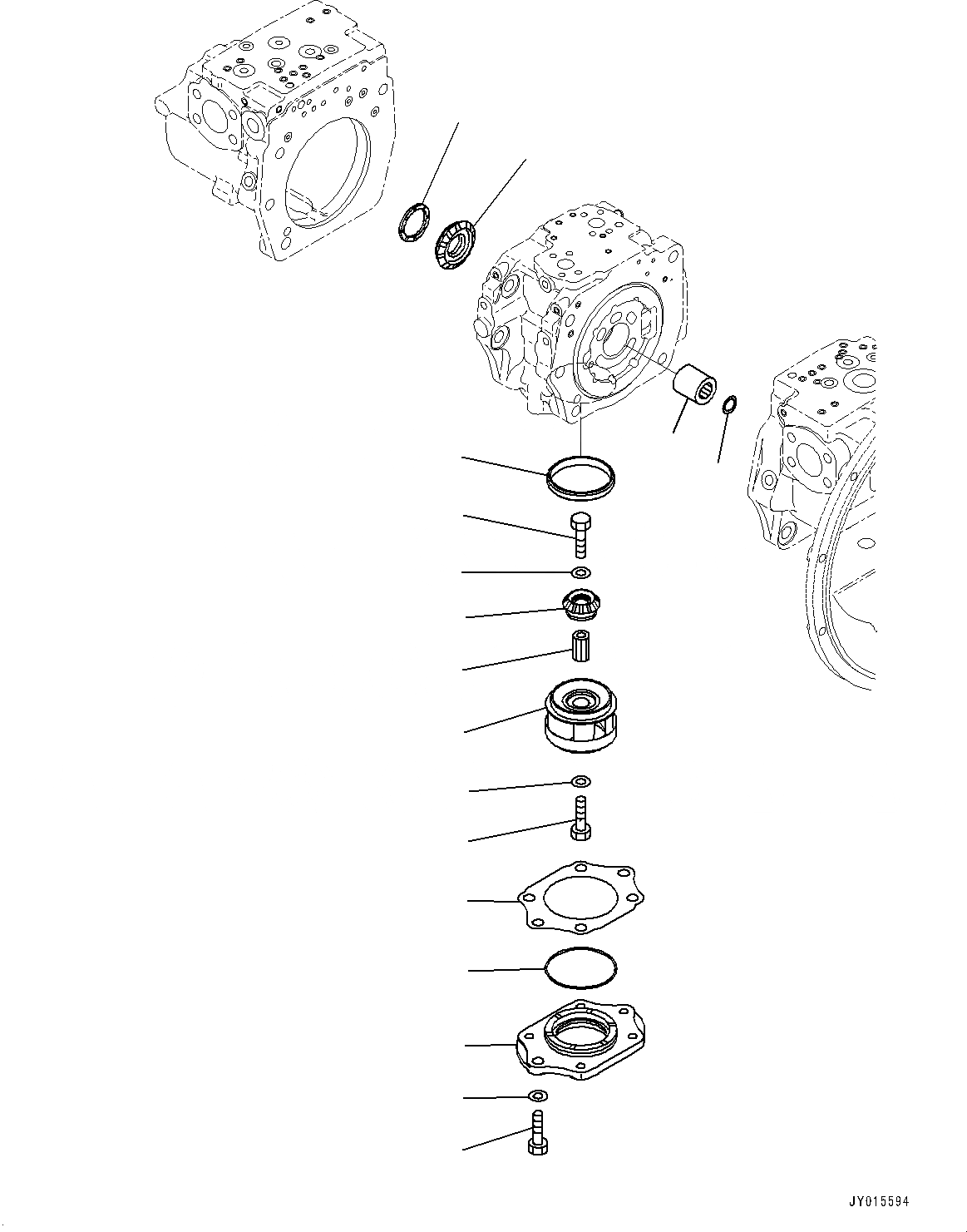 JY015594