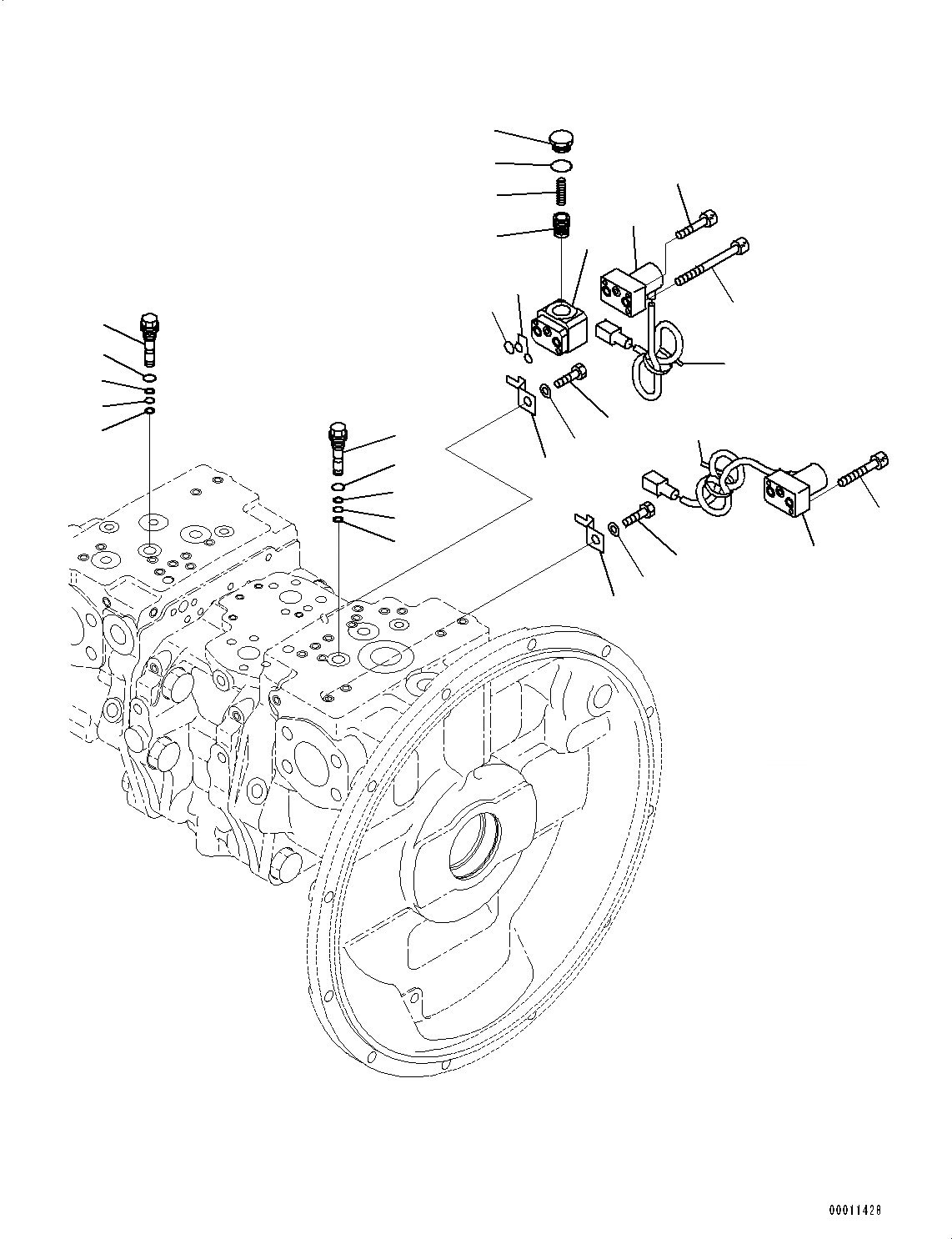 00011428