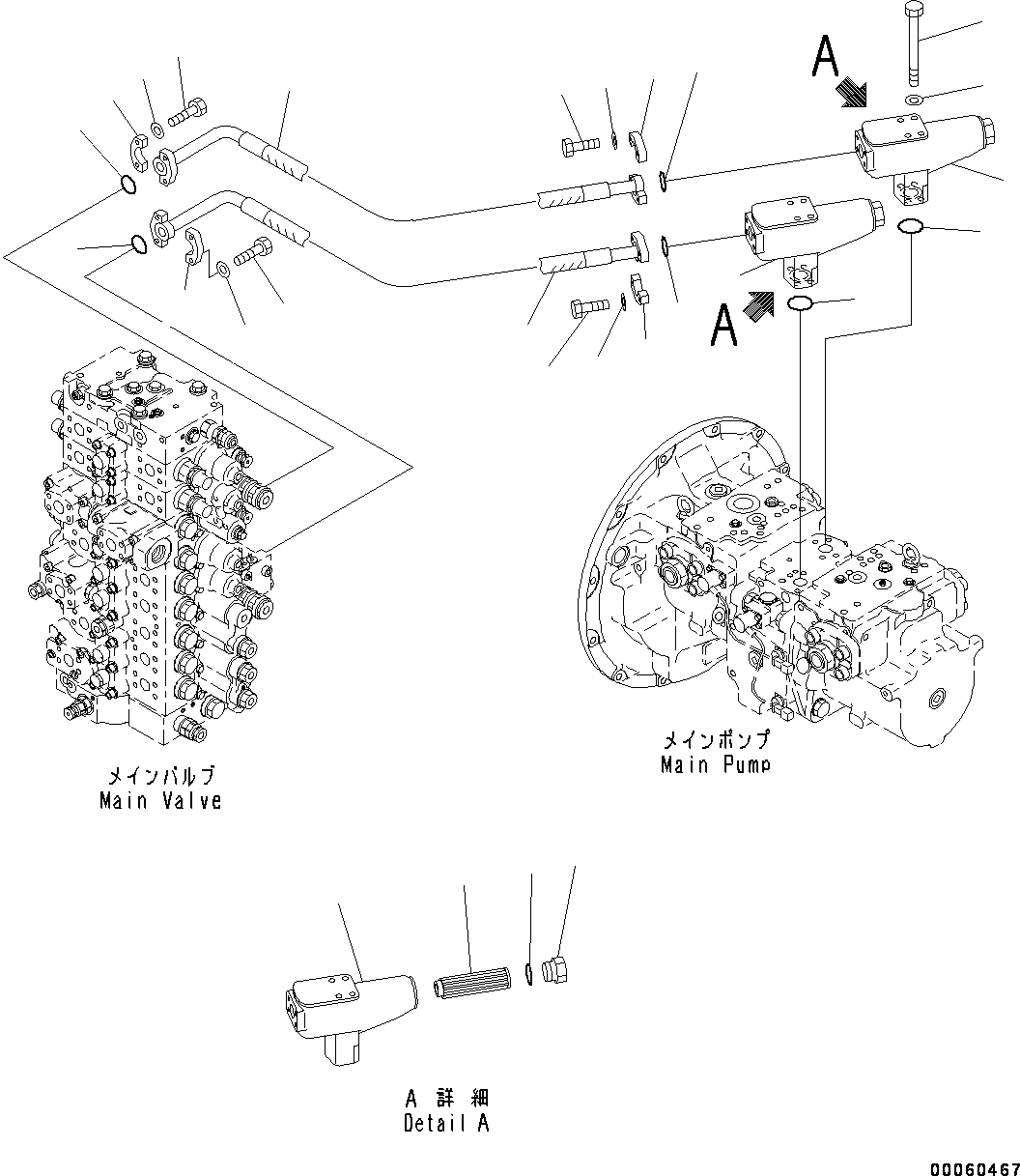 A

A

メインバルブ
Main Valve

メインポンプ
Main Pump

A 詳 細
Detail A

00060467