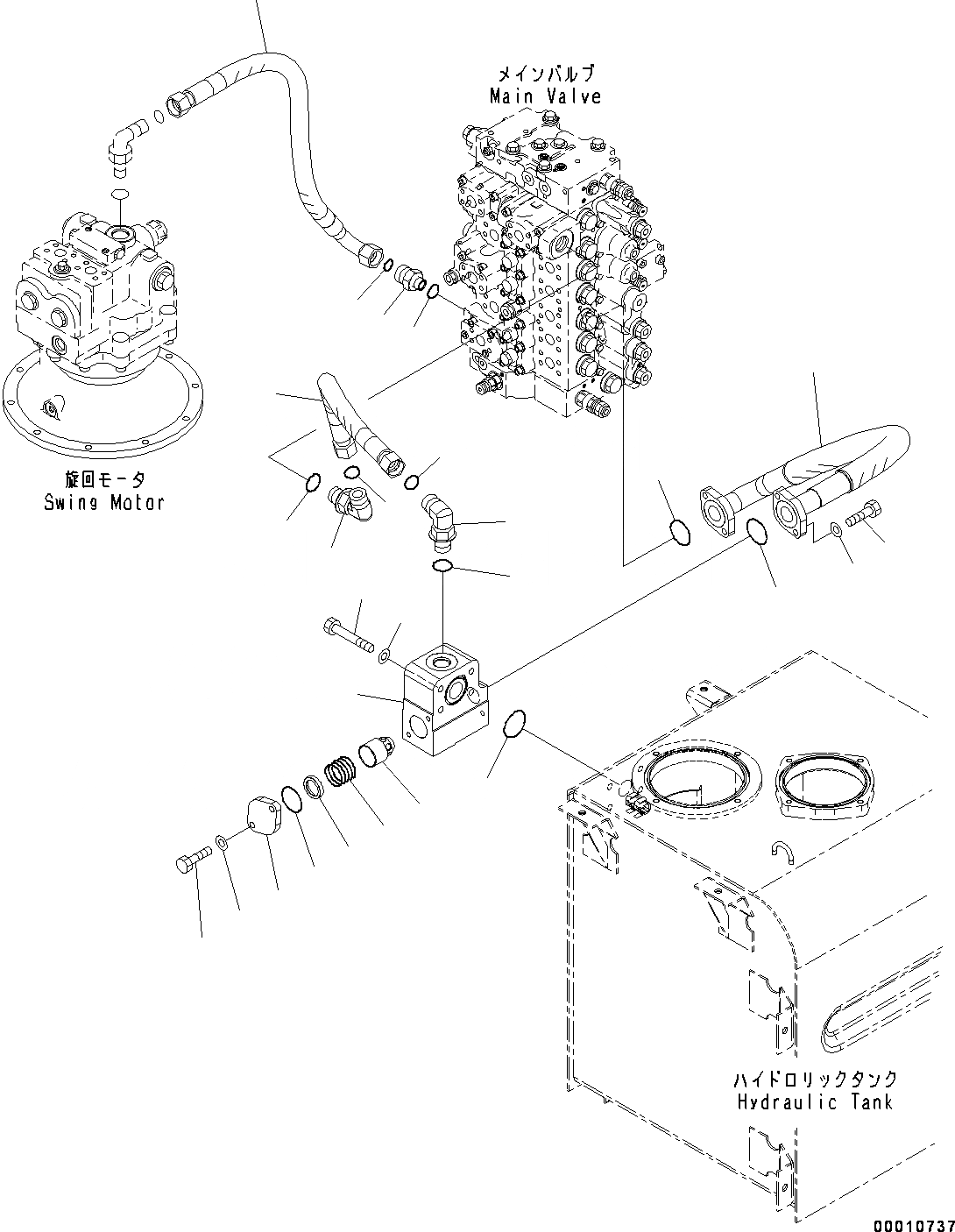 メインバルブ
Main Valve

旋回モータ
Swing Motor

ハイドロリックタンク
Hydraulic Tank

00010737