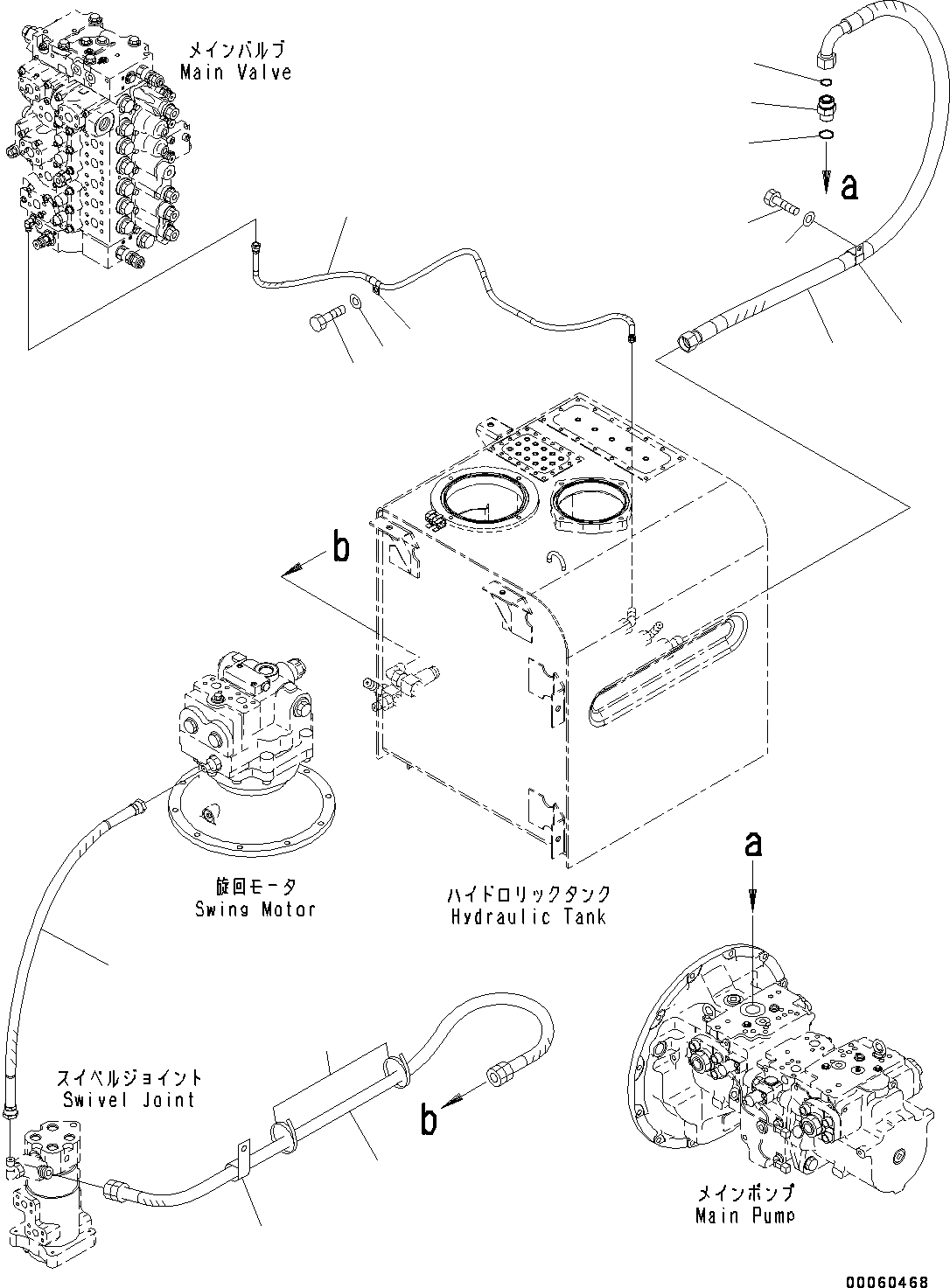 メインバルブ
Main Valve

a

b

旋回モータ
Swing Motor

ハイドロリックタンク
Hydraulic Tank

a

スイベルジョイント
Swivel Joint

b

メインポンプ
Main Pump

00060468