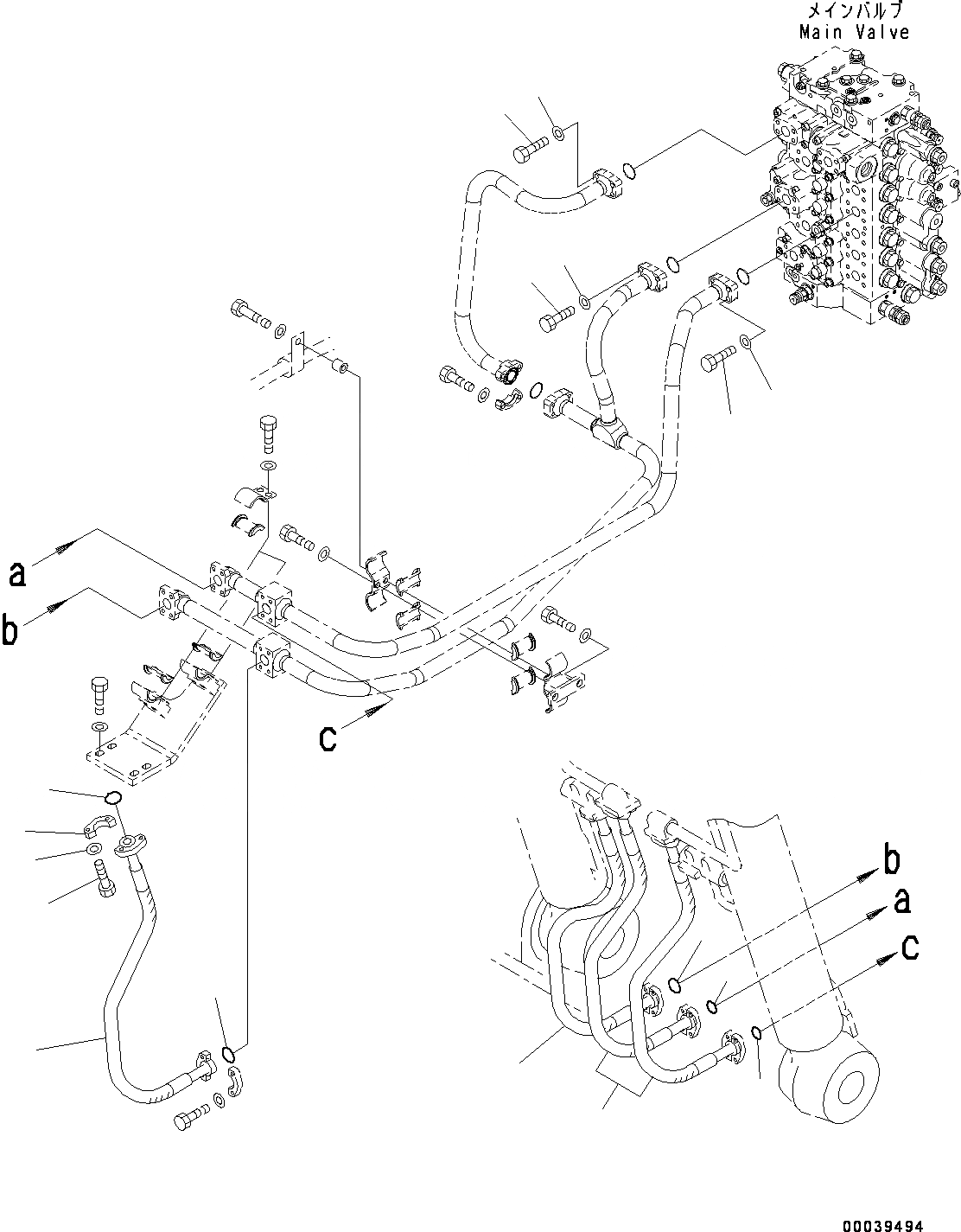 メインバルブ
Main Valve

a

b

c

b

a

c

00039494