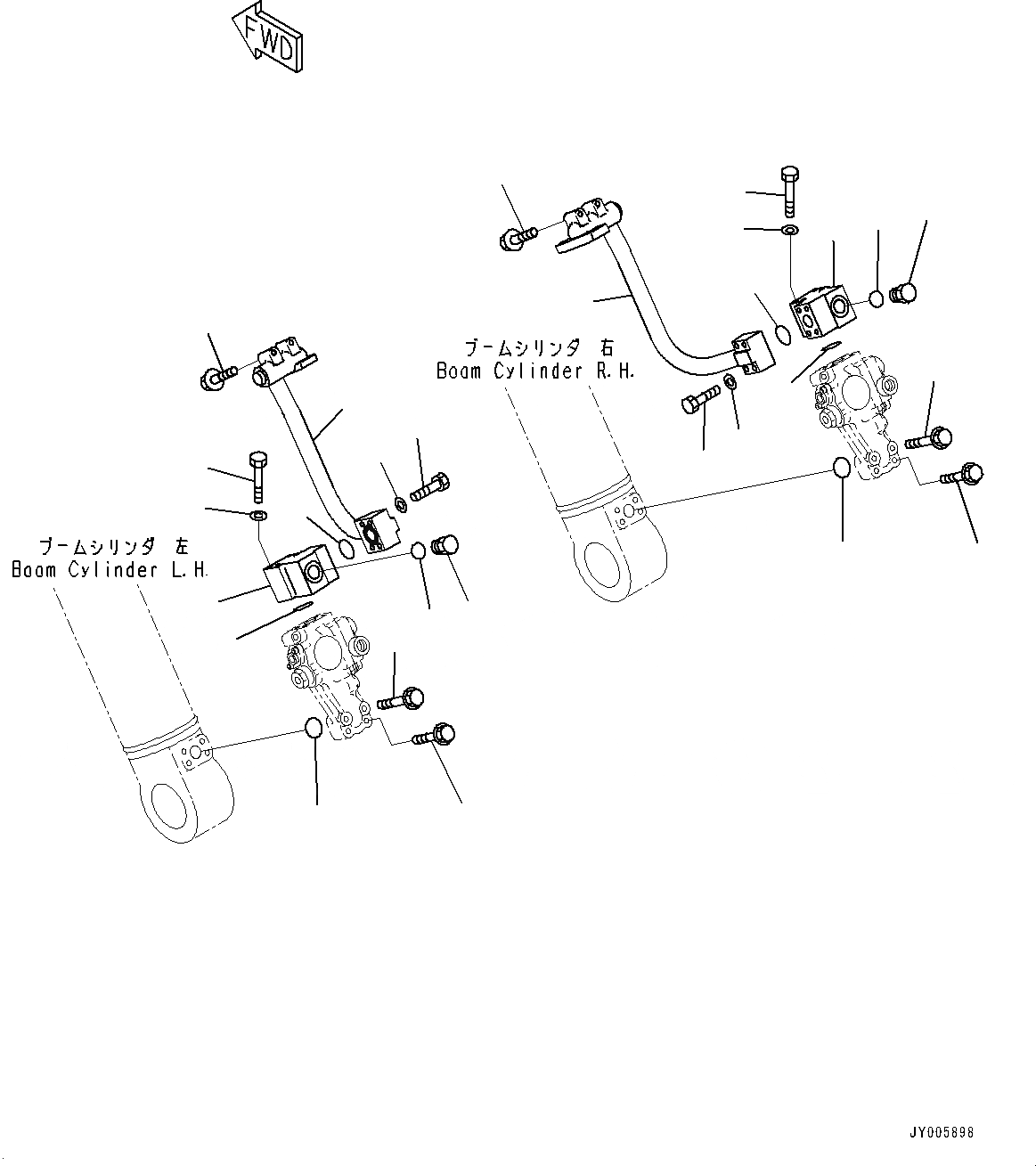 FWD

ブームシリンダ 右
Boom Cylinder R.H.

ブームシリンダ 左
Boom Cylinder L.H.

JY005898