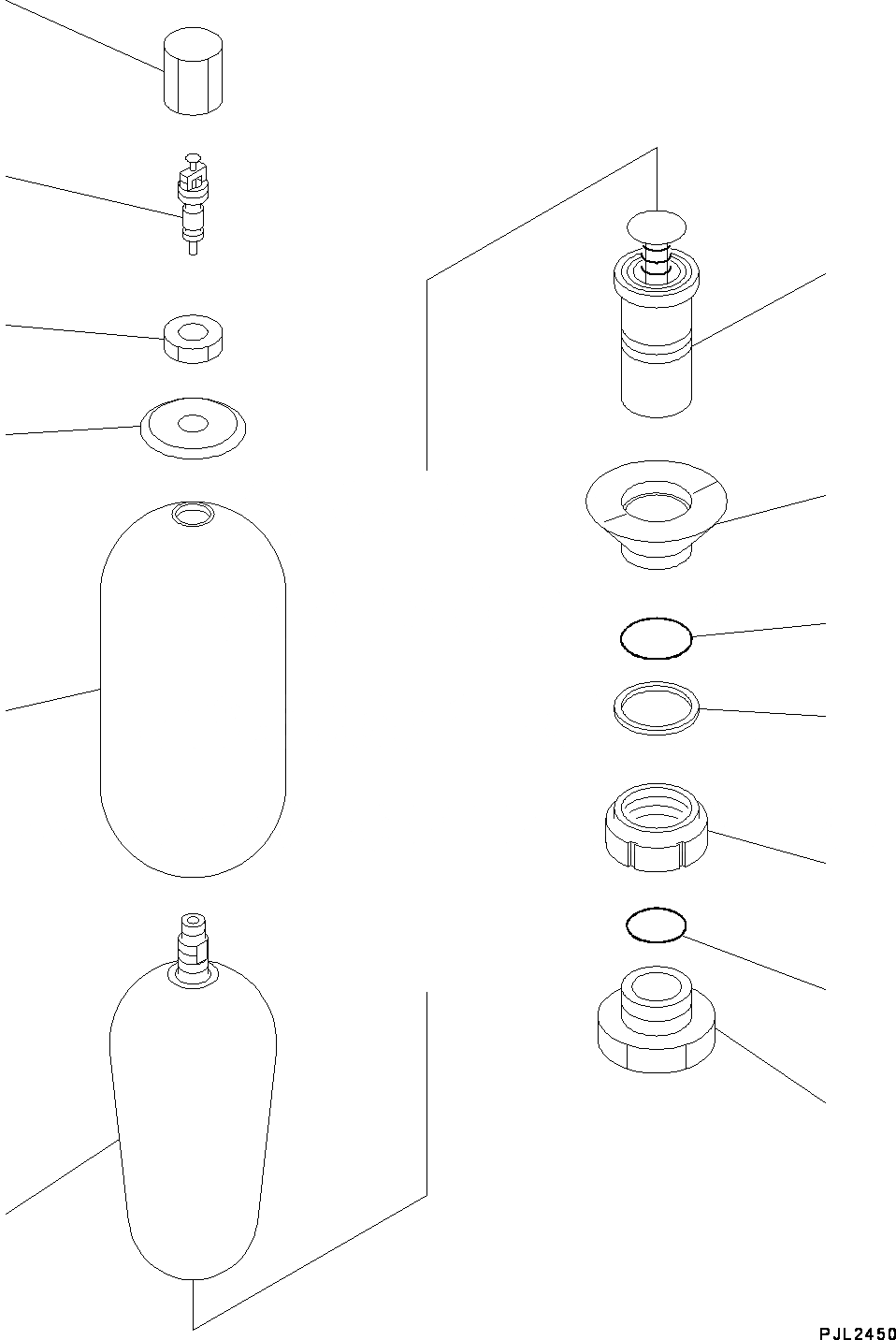 PJL2450