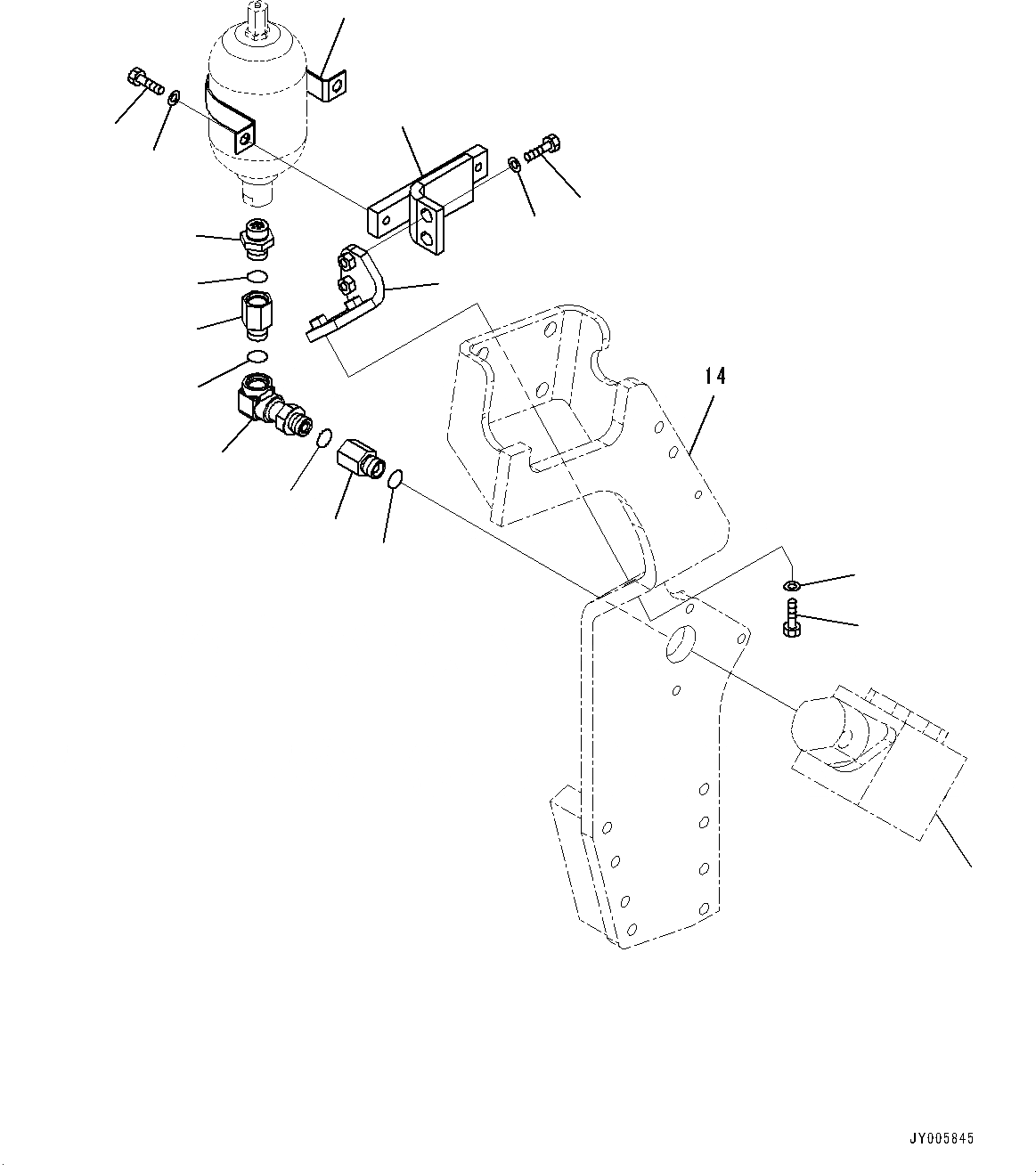 14

JY005845