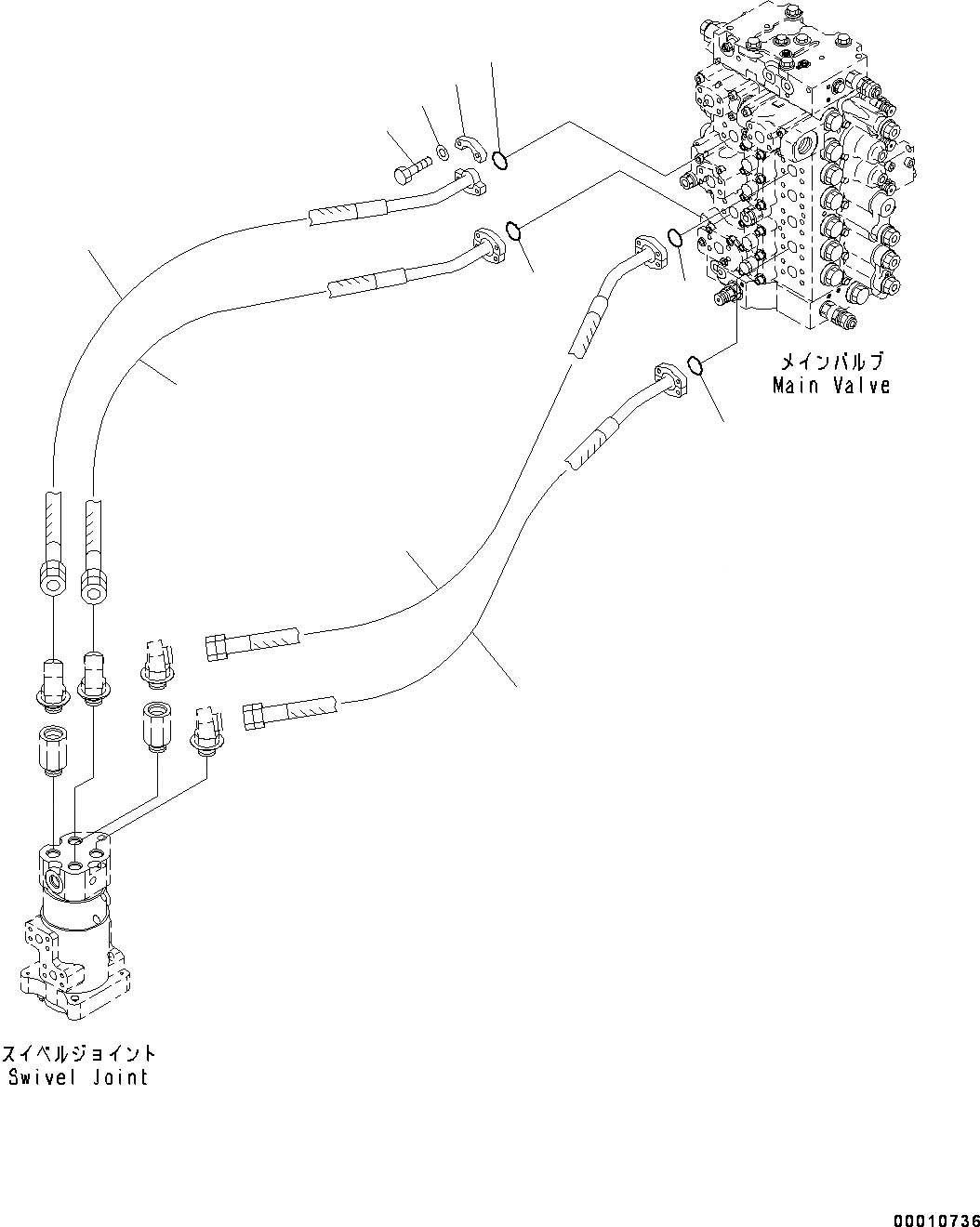 メインバルブ
Main Valve

スイベルジョイント
Swivel Joint

00010736