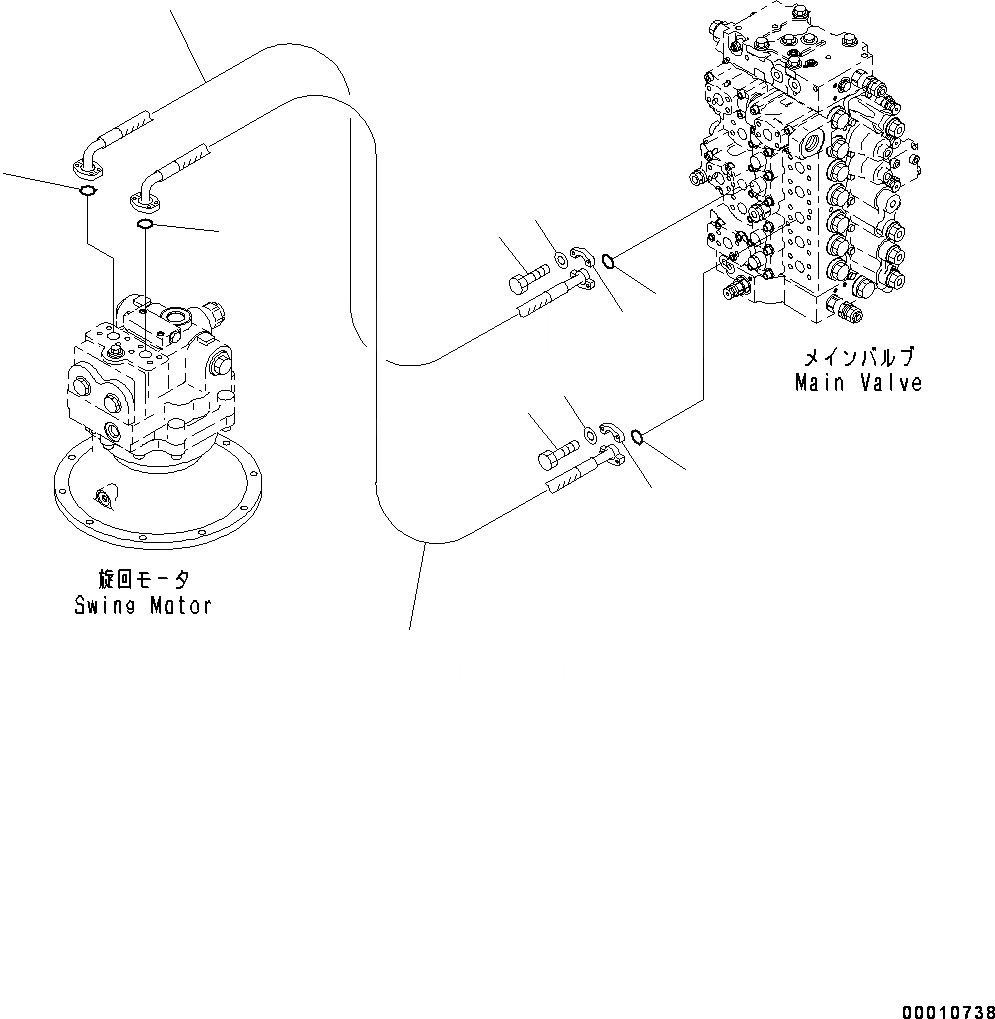 メインバルブ
Main Valve

旋回モータ
Swing Motor

00010738