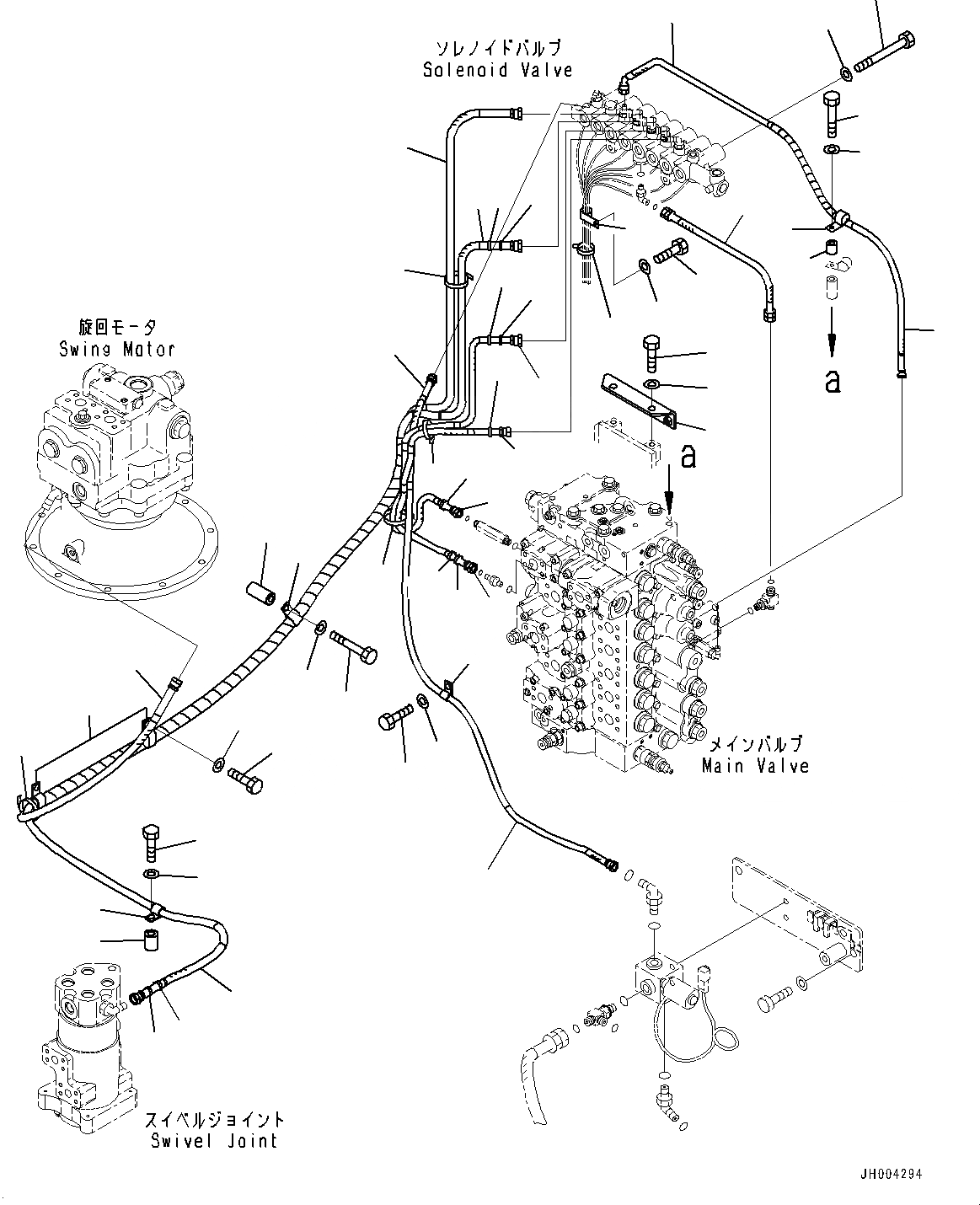 ソレノイドバルブ
Solenoid Valve

旋回モータ
Swing Motor

a

a

メインバルブ
Main Valve

スイベルジョイント
Swivel Joint

JH004294