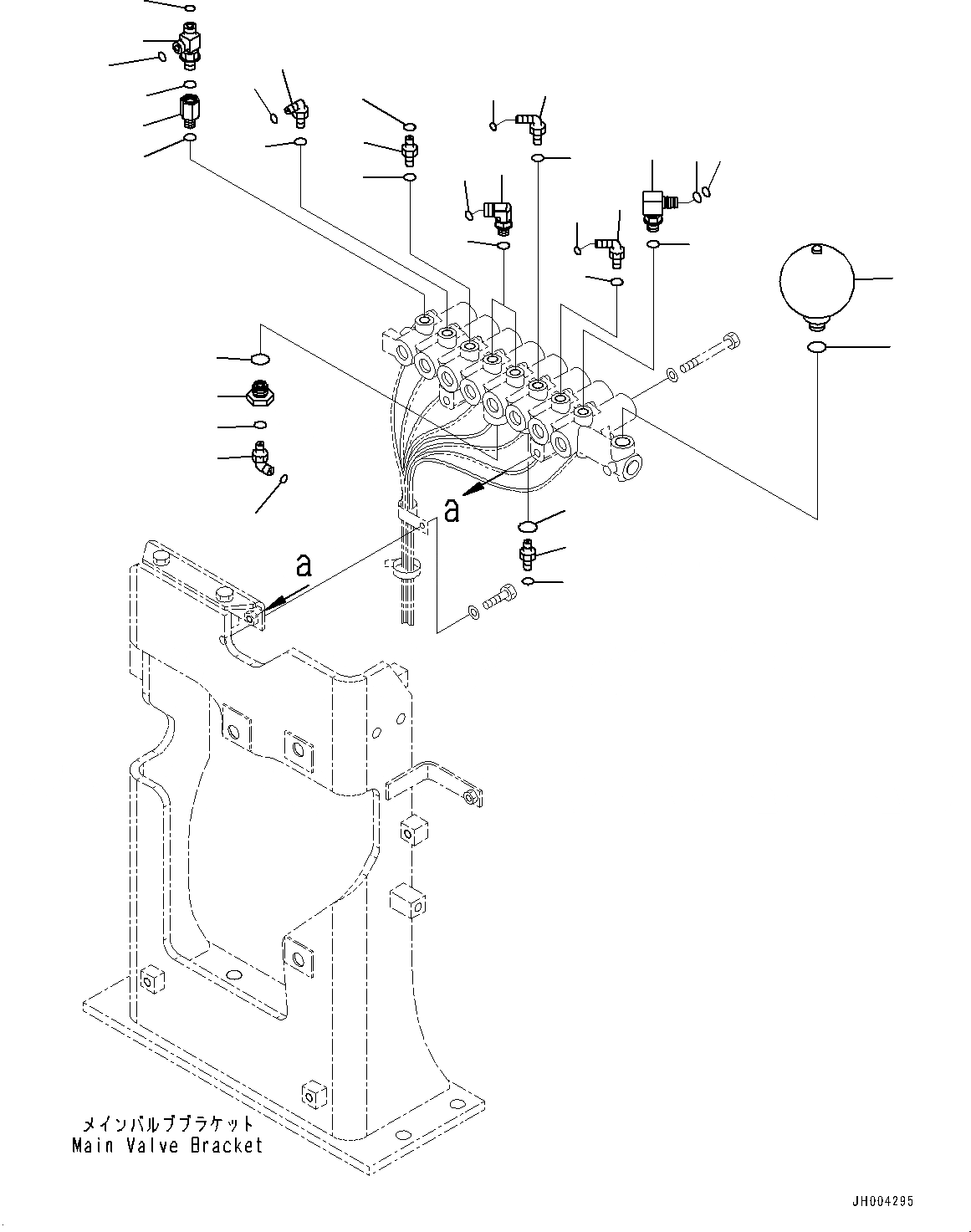 a

a

メインバルブブラケット
Main Valve Bracket

JH004295