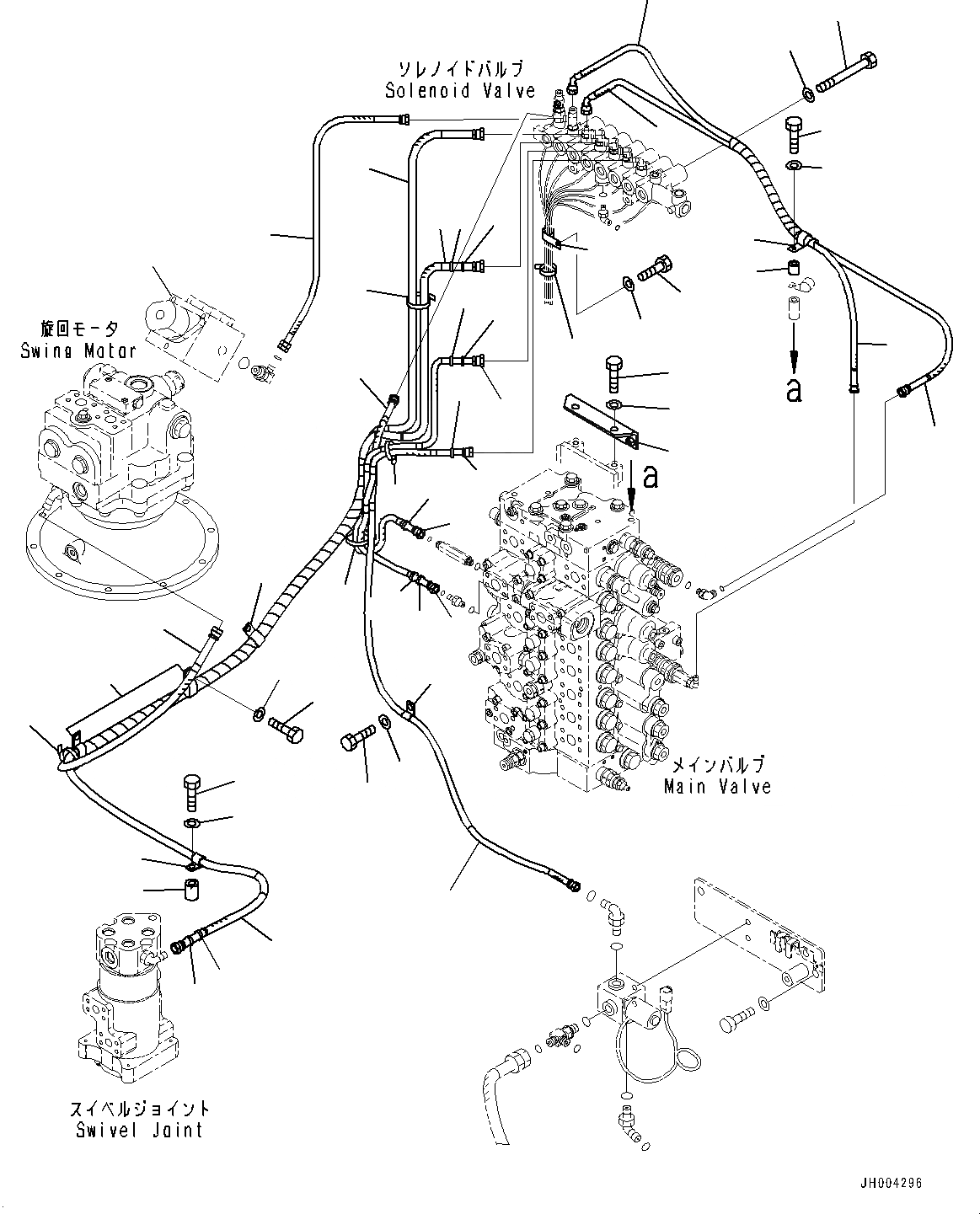 ソレノイドバルブ
Solenoid Valve

旋回モータ
Swing Motor

a

a

メインバルブ
Main Valve

スイベルジョイント
Swivel Joint

JH004296