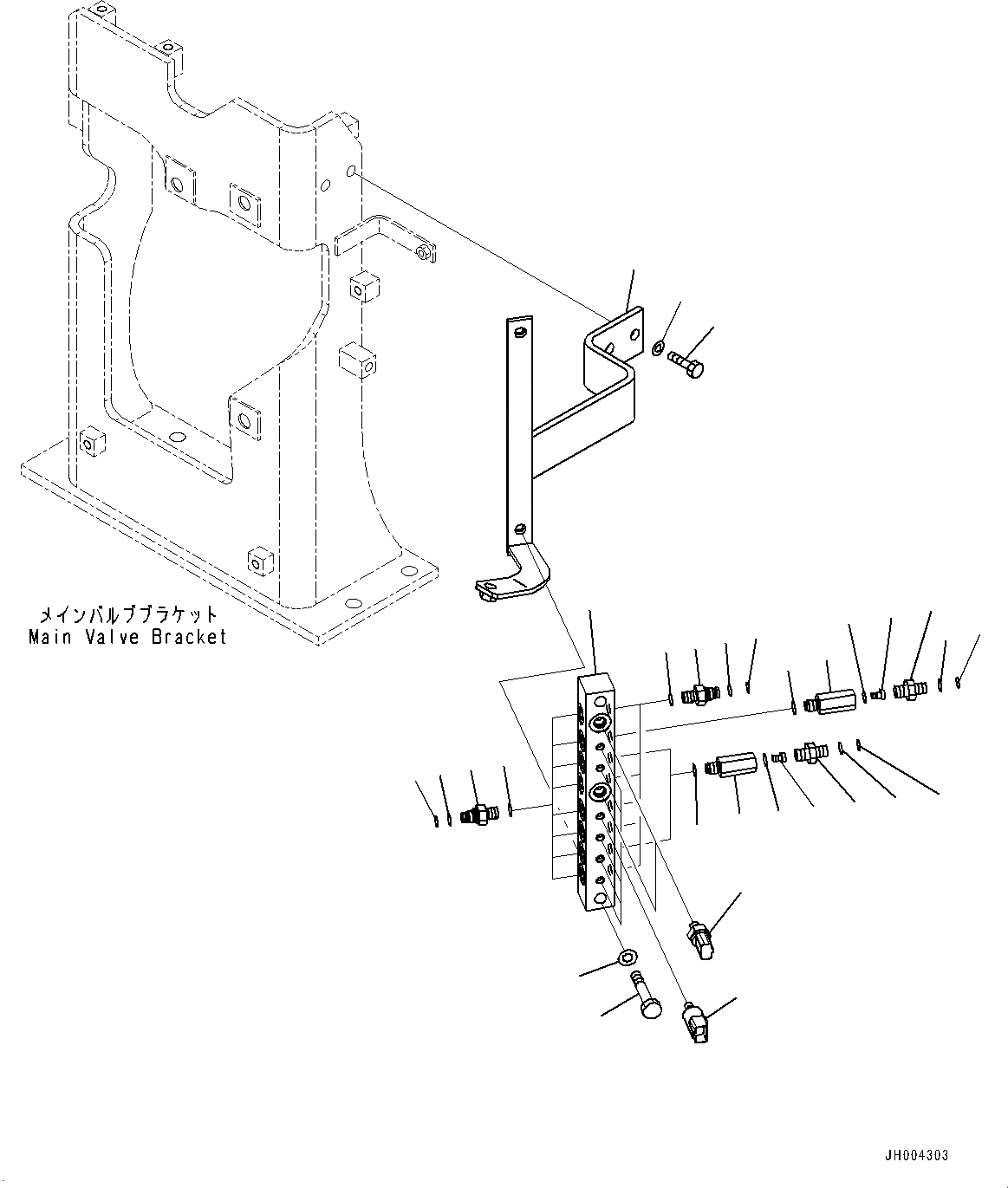 メインバルブブラケット
Main Valve Bracket

JH004303