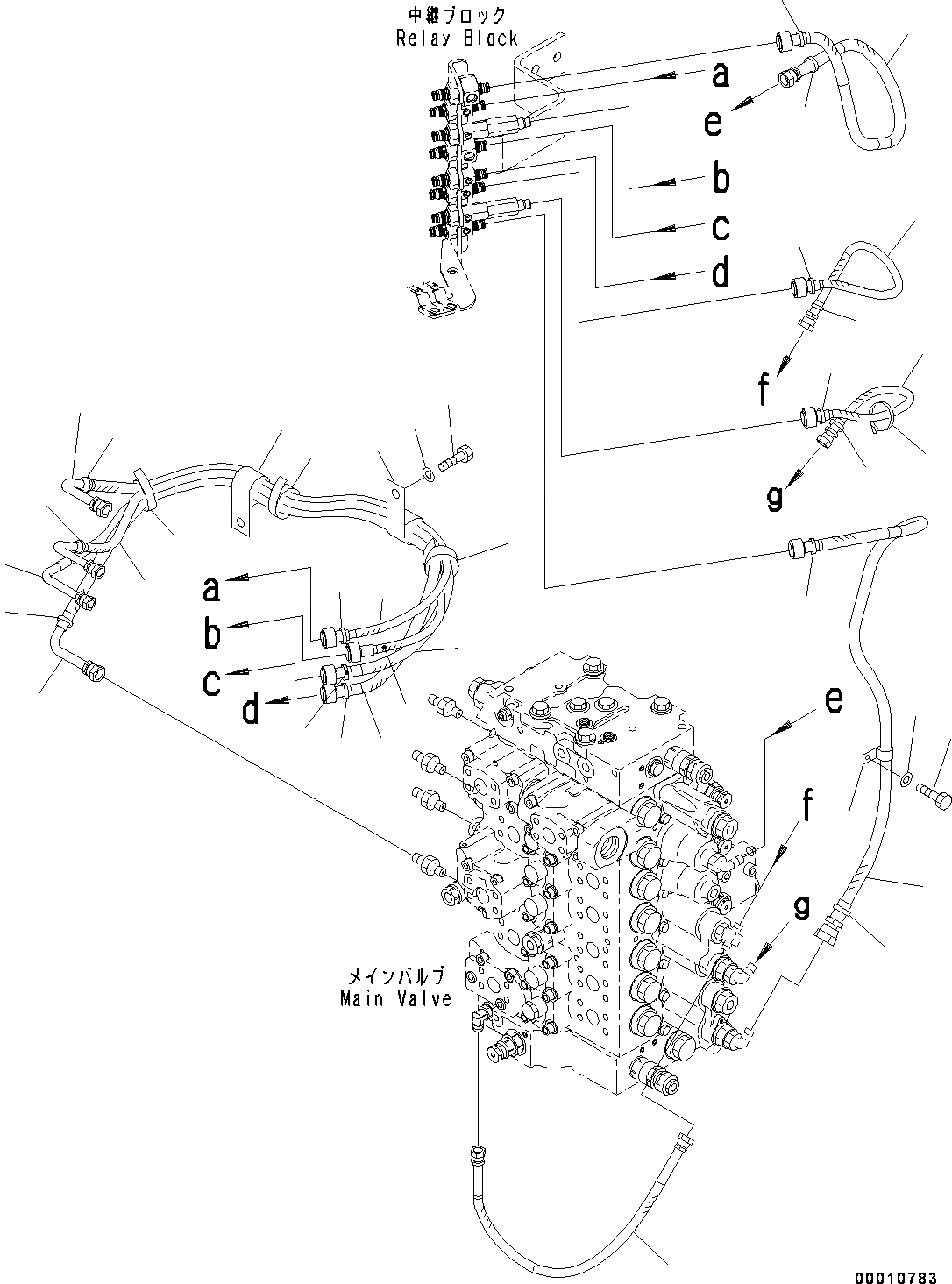 中継ブロック
Relay Block

a
e
b
c
d
f
g

a
b
c
d

e
f
g

メインバルブ
Main Valve

00010783