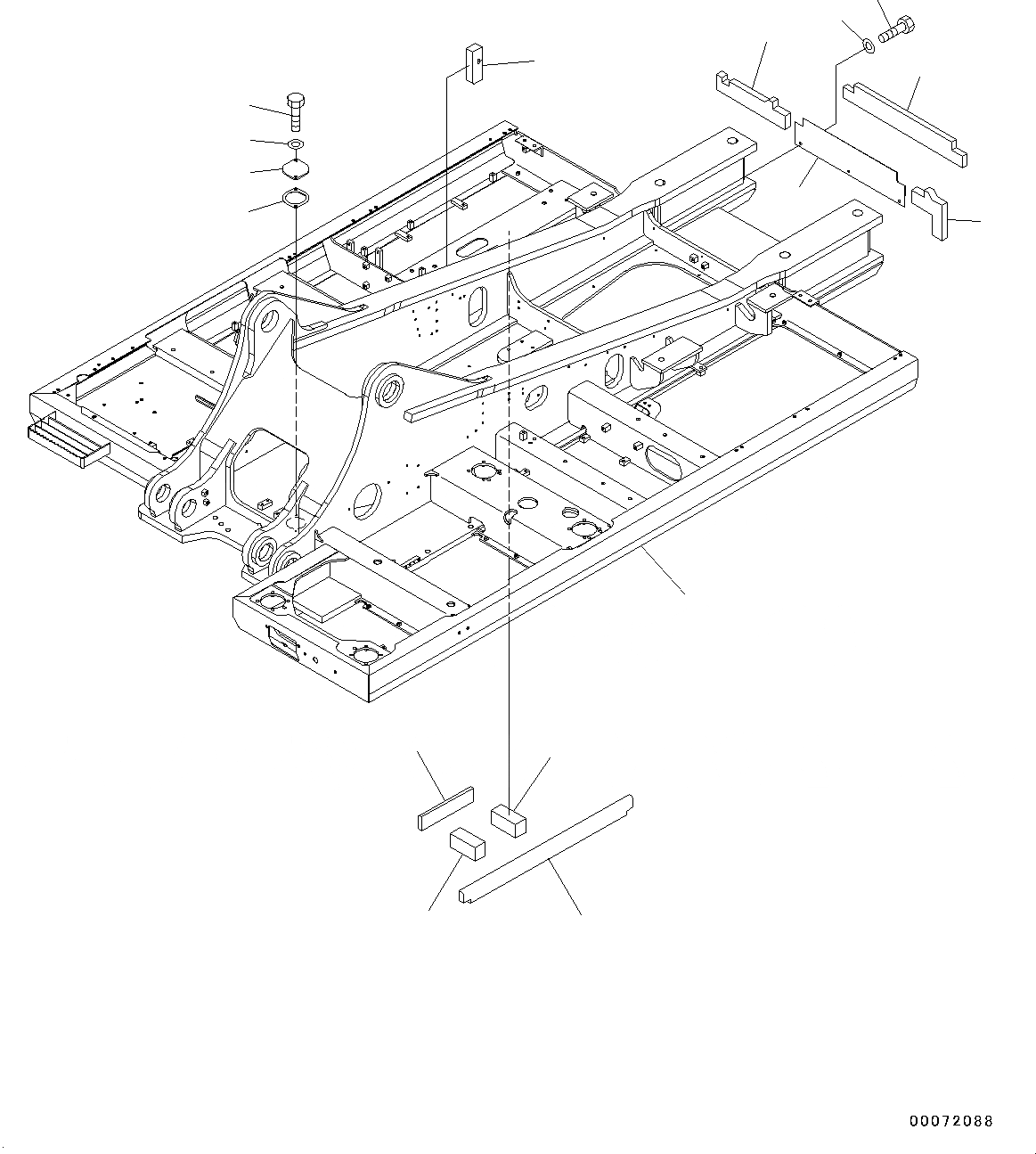 00072088