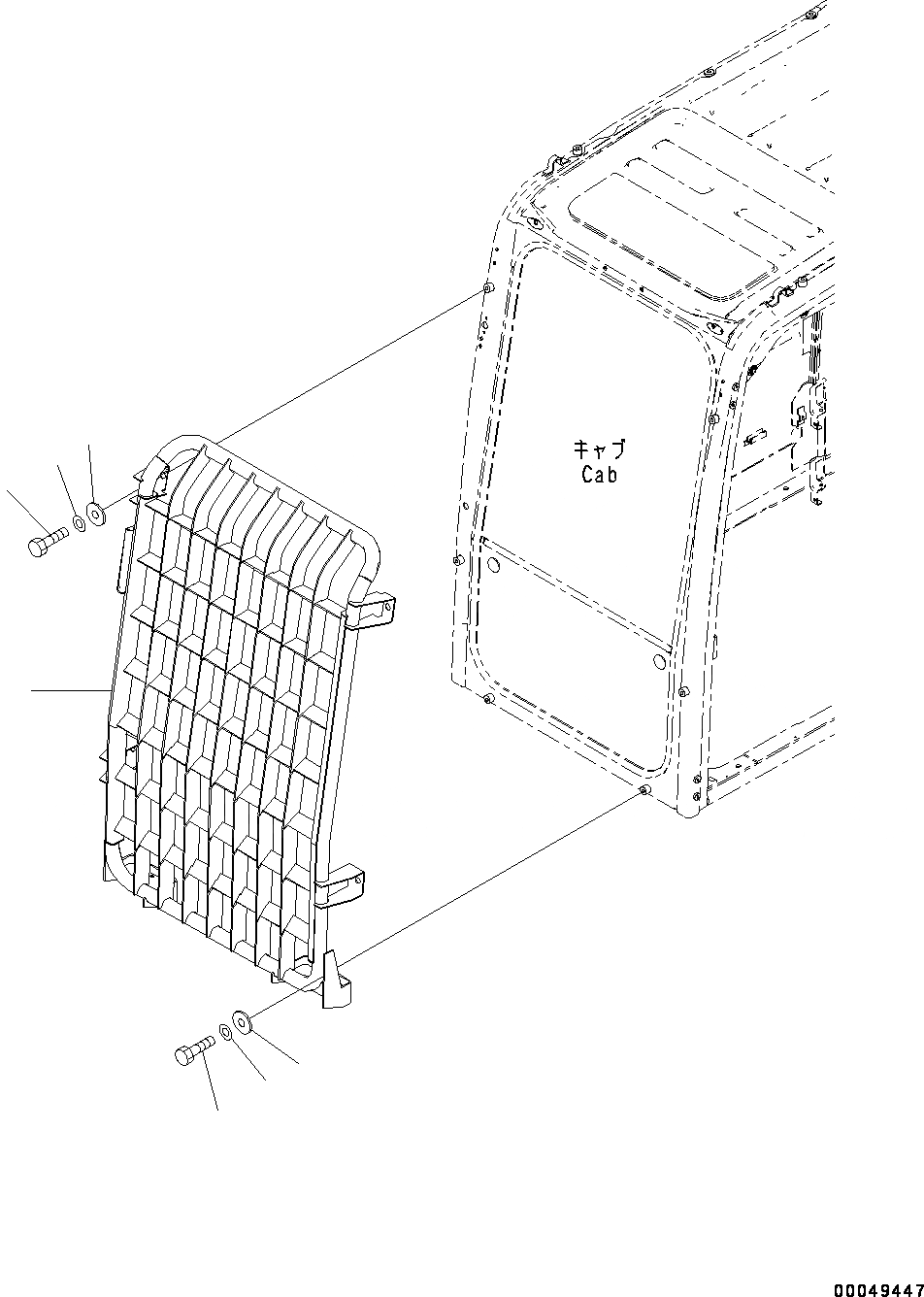 キャブ
Cab

00049447