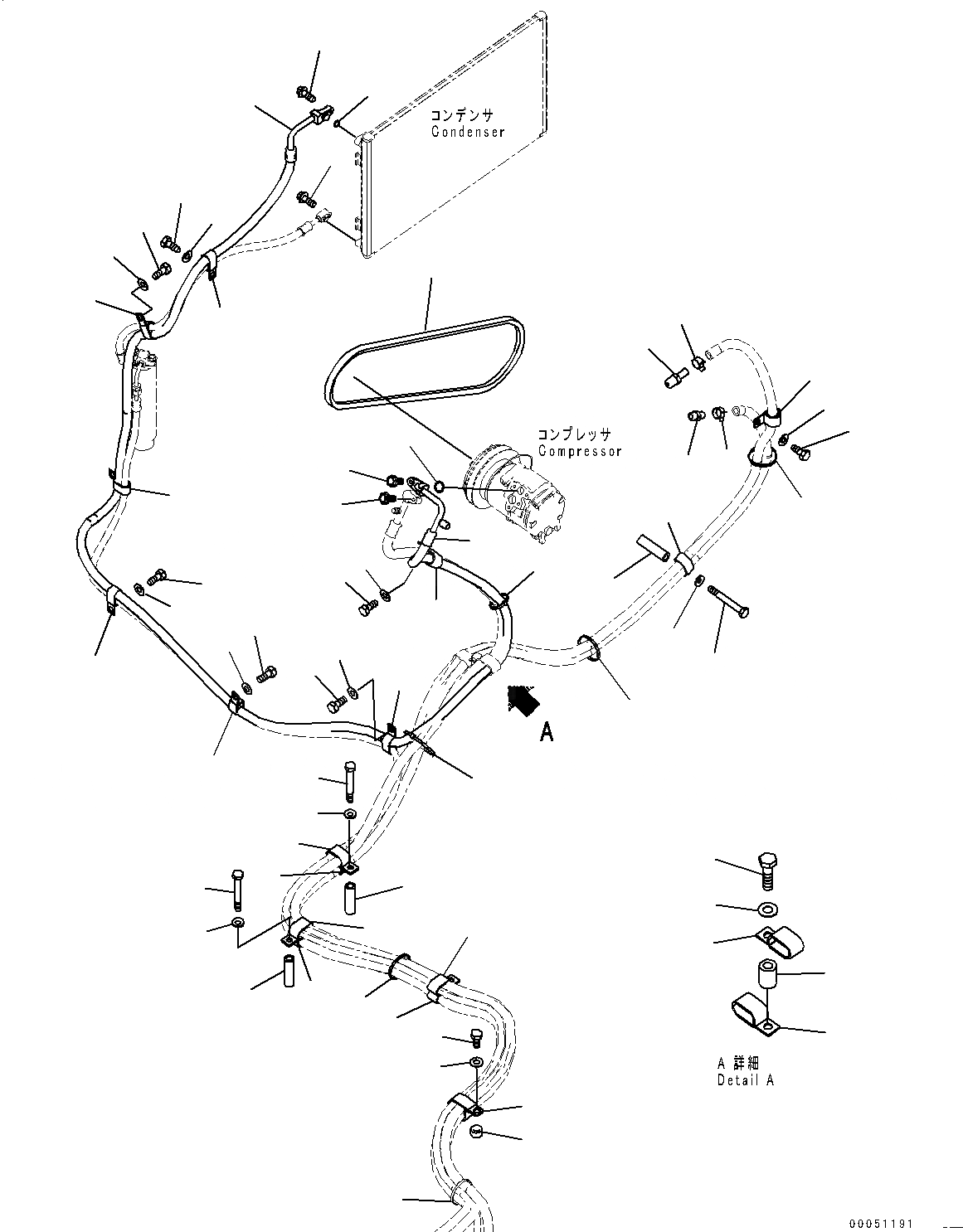 コンデンサ
Condenser

コンプレッサ
Compressor

A

A 詳細
Detail A

00051191