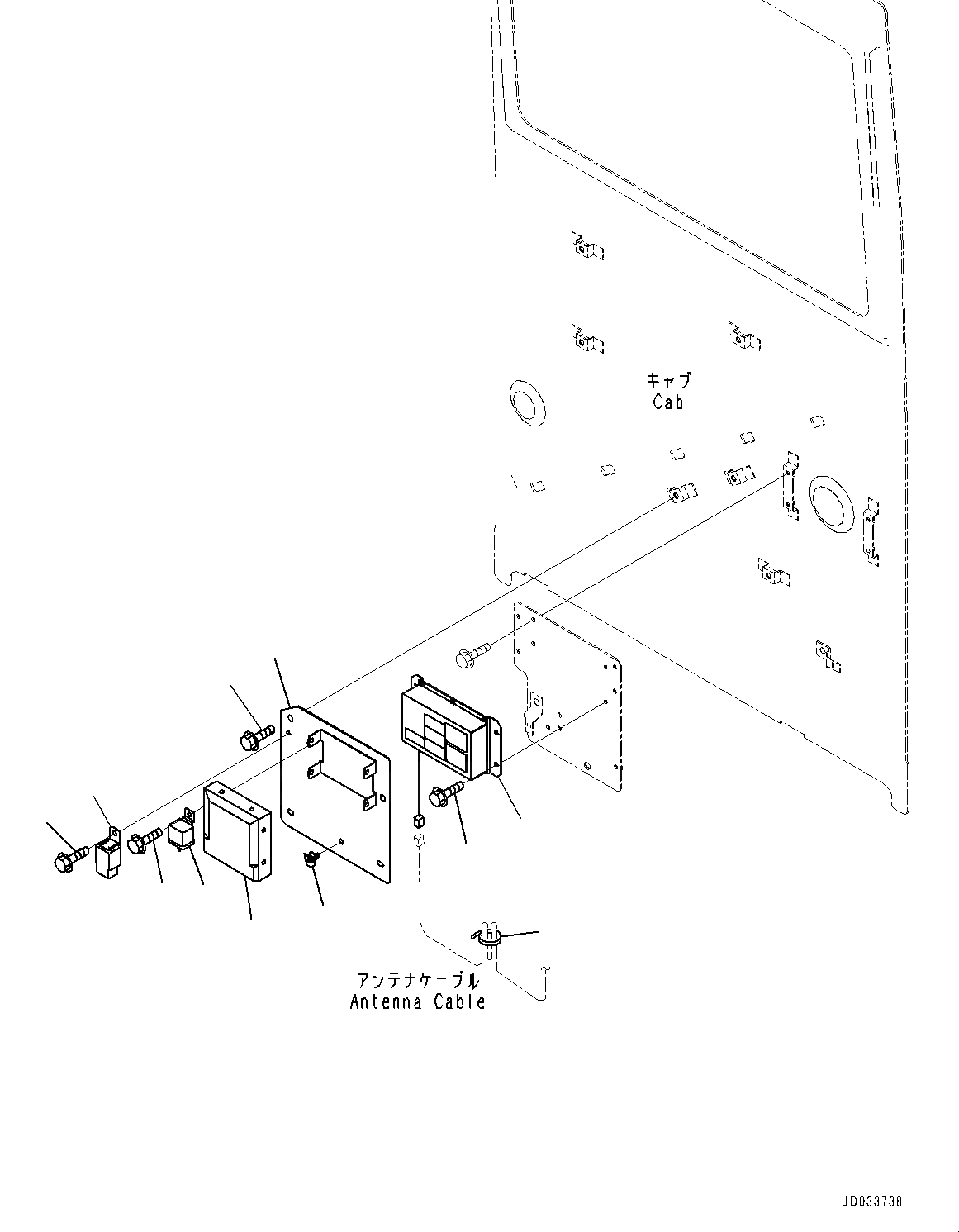 キャブ
Cab

アンテナケーブル
Antenna Cable

JD033738