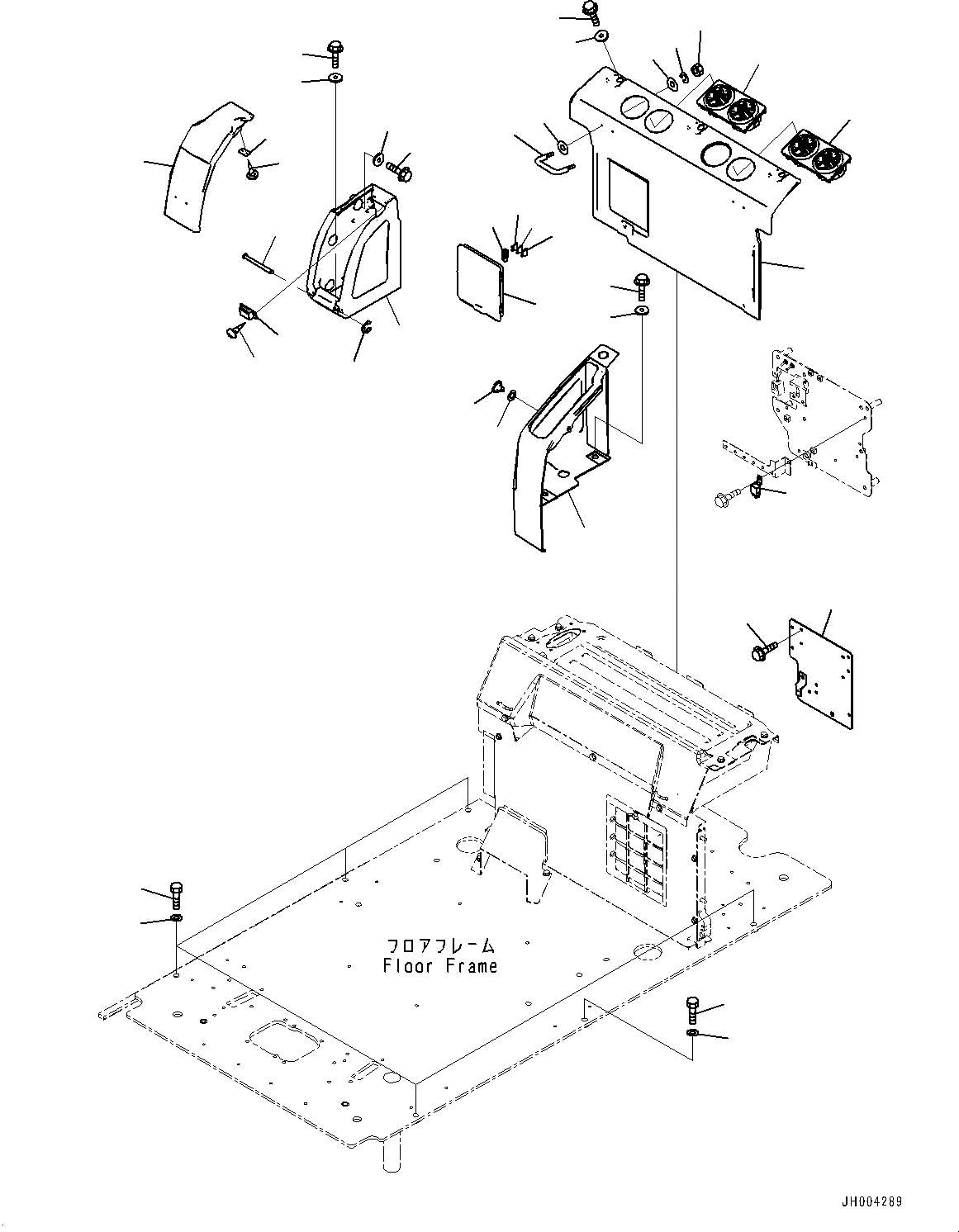 フロアフレーム
Floor Frame

JH004289