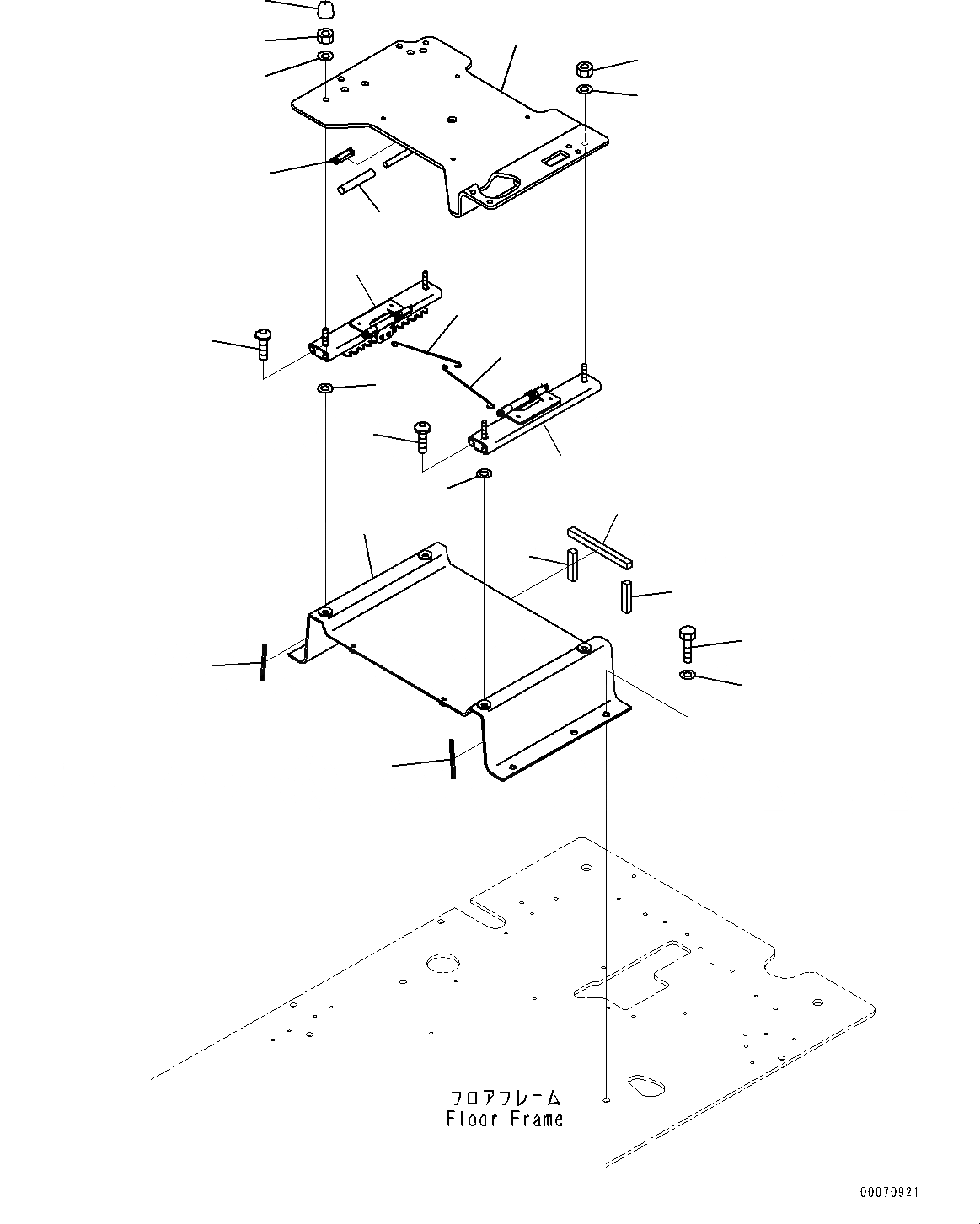 フロアフレーム
Floor Frame

00070921