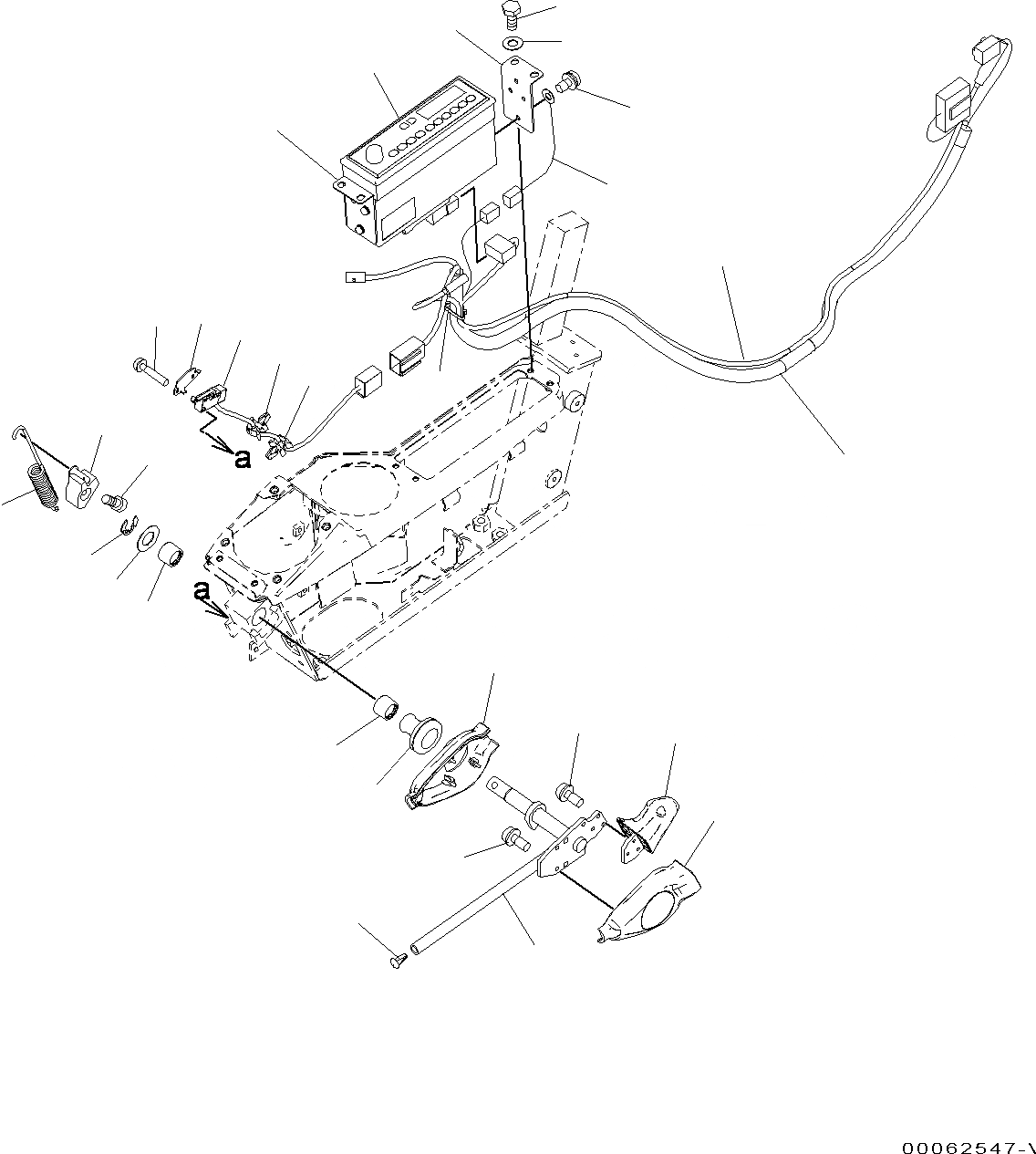 a

a

00062547-\