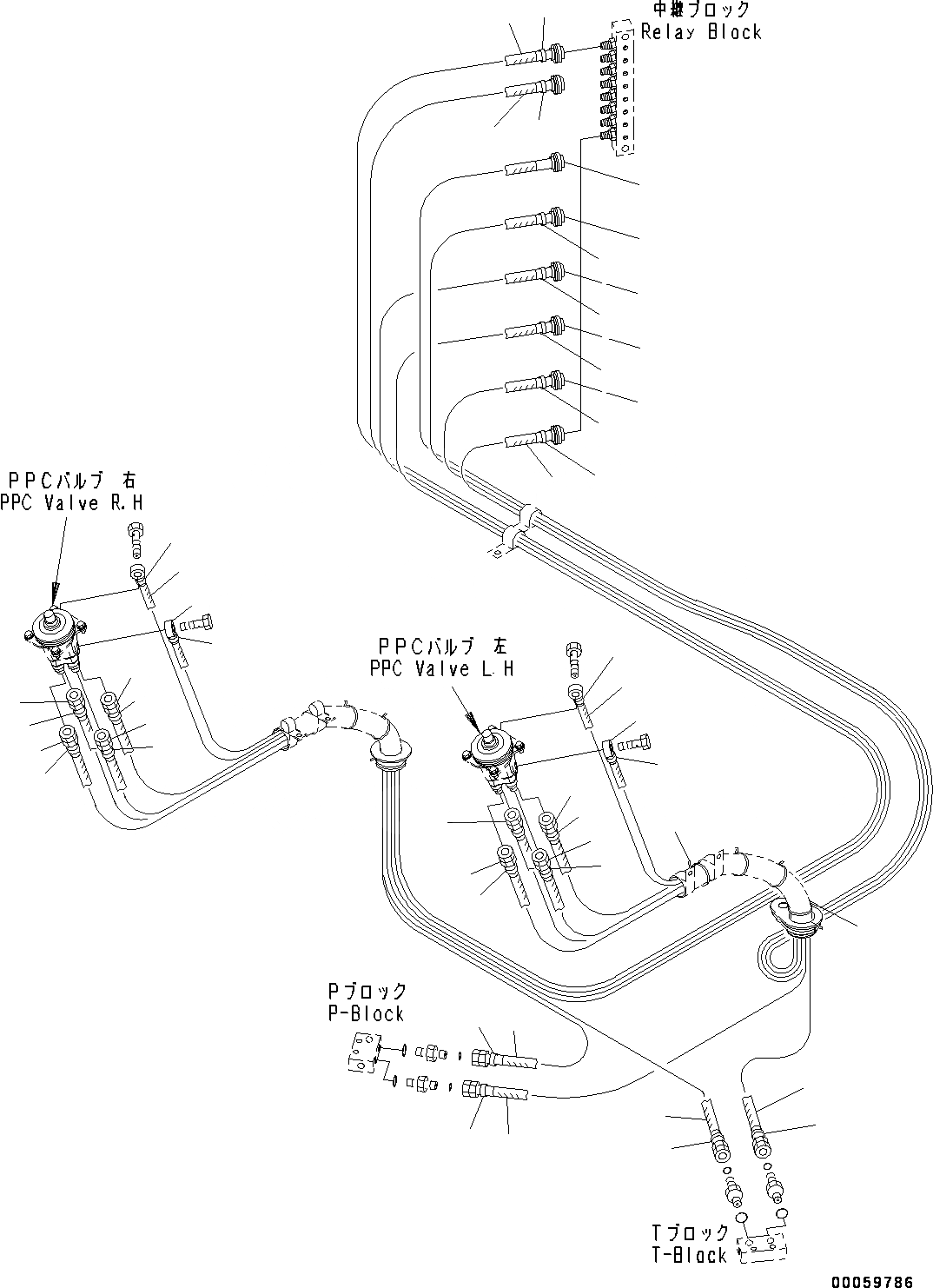 中継ブロック
Relay Block

PPCバルブ 右
PPC Valve R.H

PPCバルブ 左
PPC Valve L.H

Pブロック
P-Block

Tブロック
T-Block

00059786