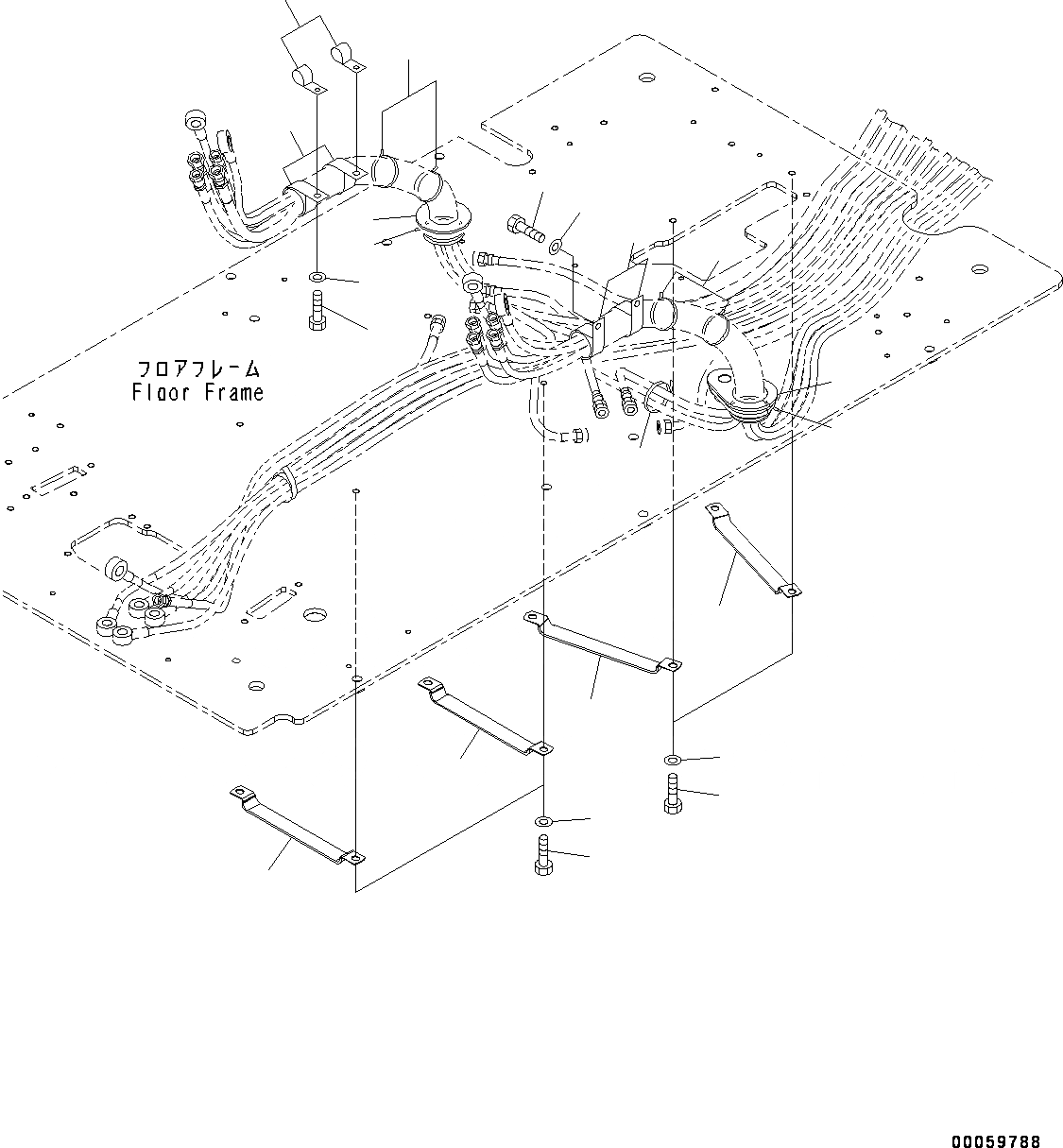 フロアフレーム
Floor Frame

00059788