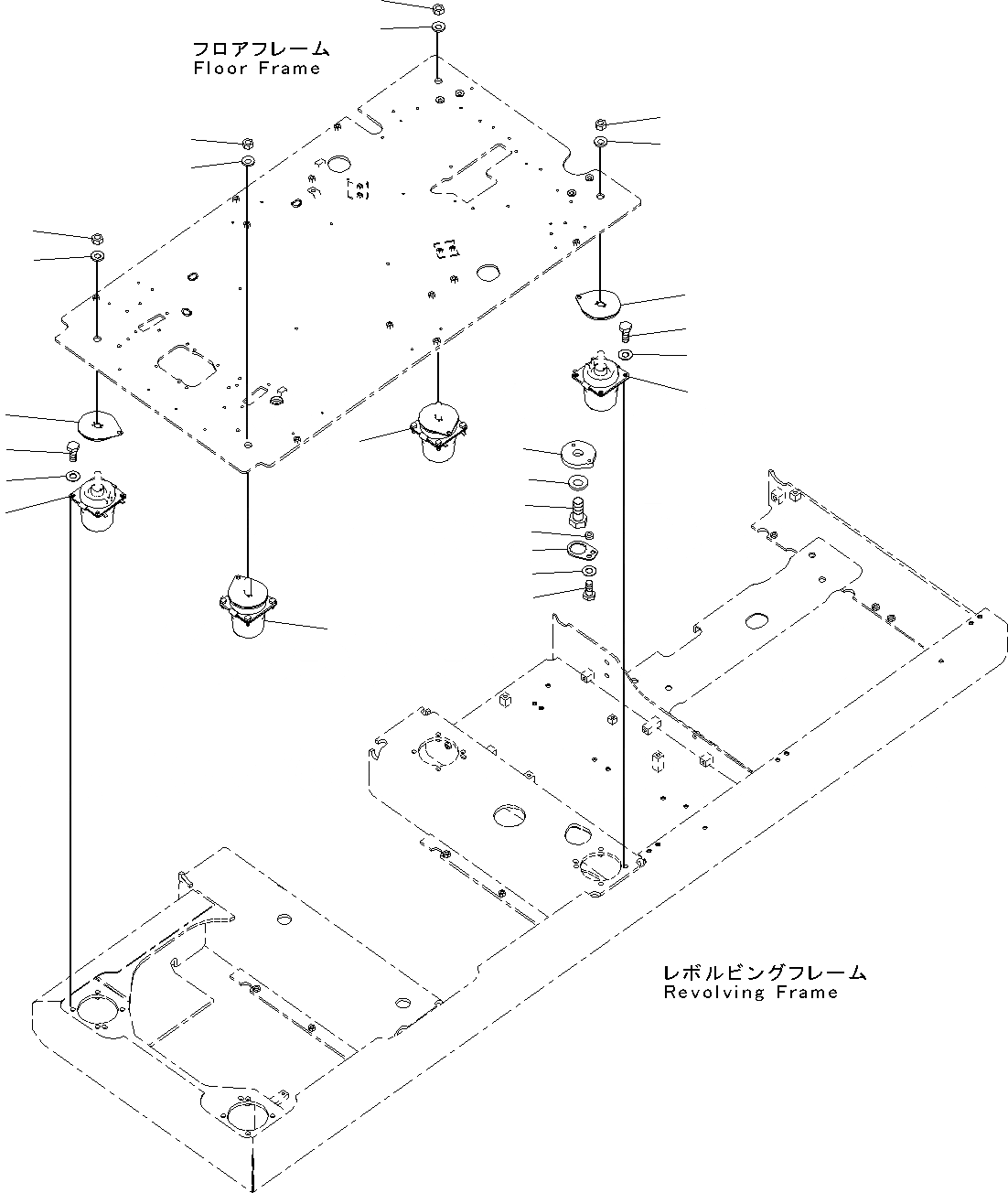 フロアフレーム
Floor Frame

レボルビングフレーム
Revolving Frame