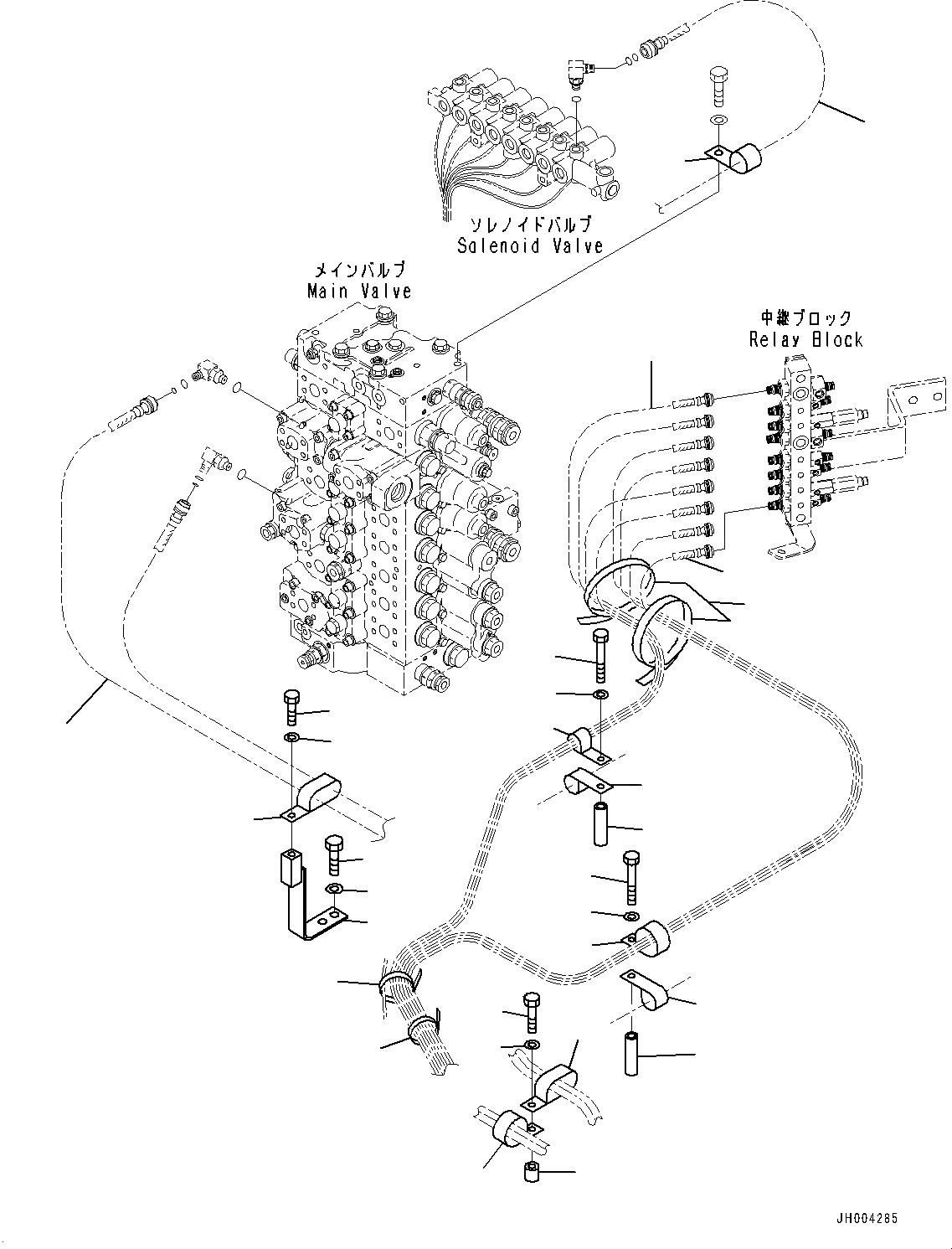 ソレノイドバルブ
Solenoid Valve

メインバルブ
Main Valve

中継ブロック
Relay Block

JH004285