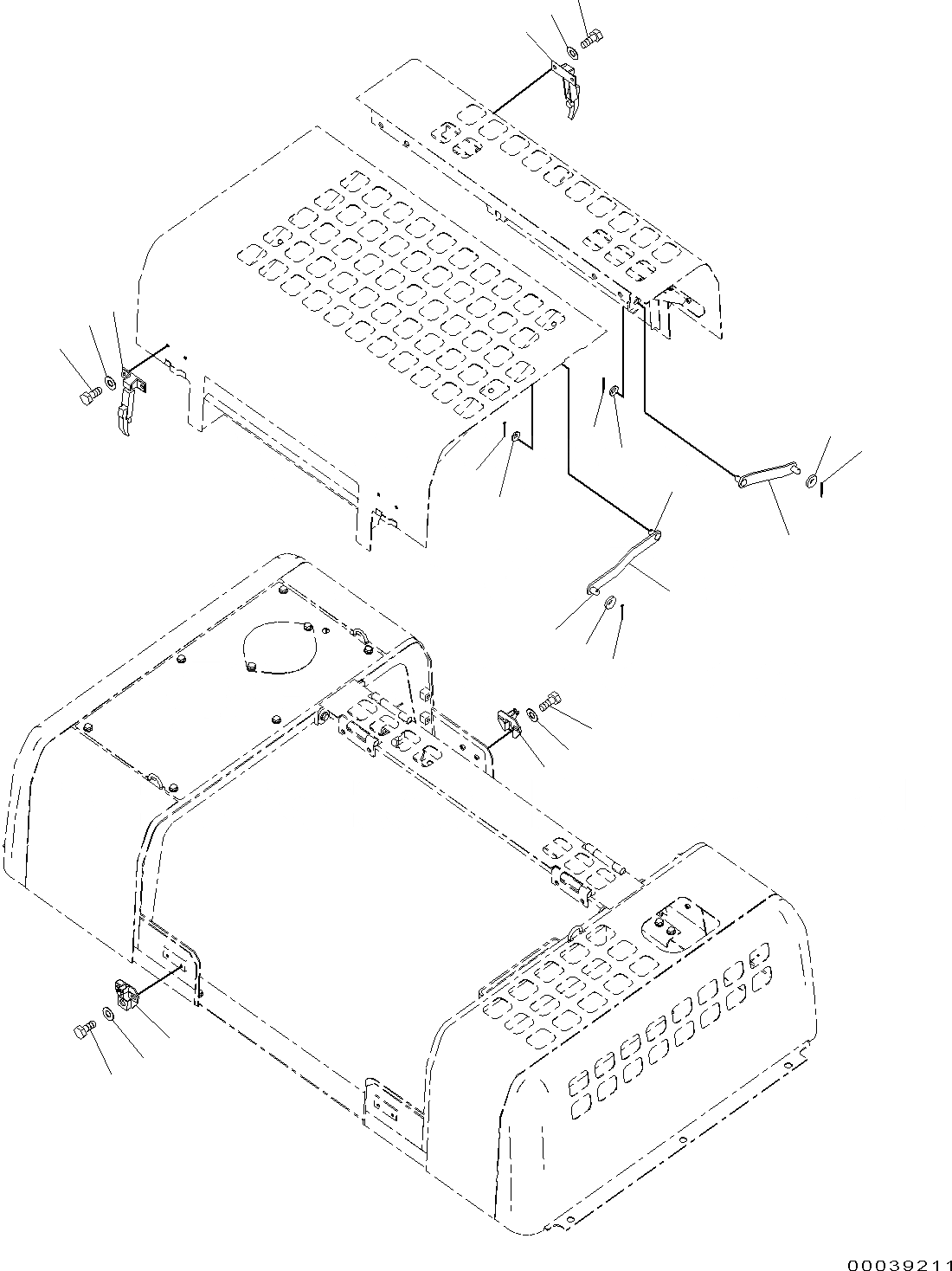 00039211