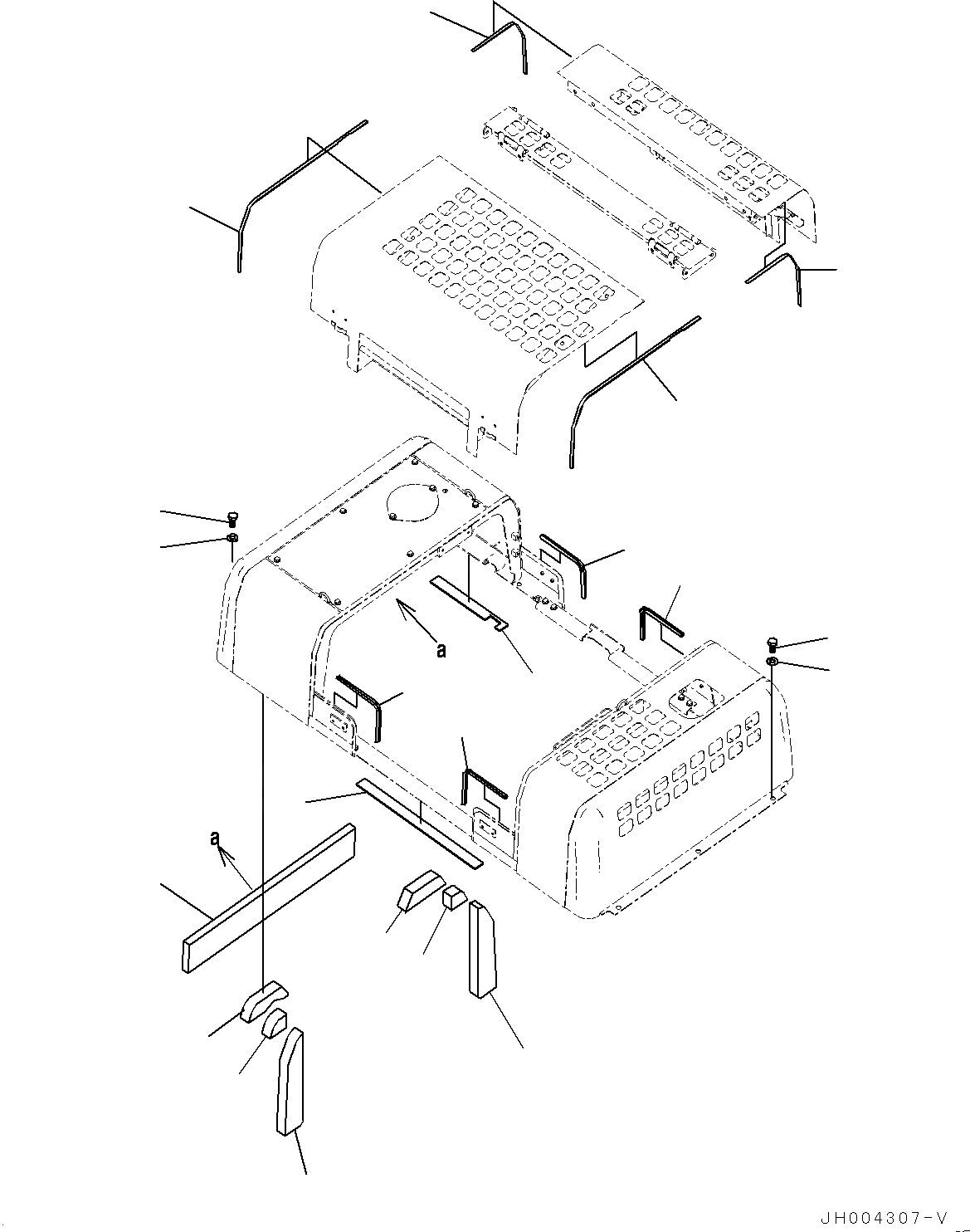 a

a

JH004307-V