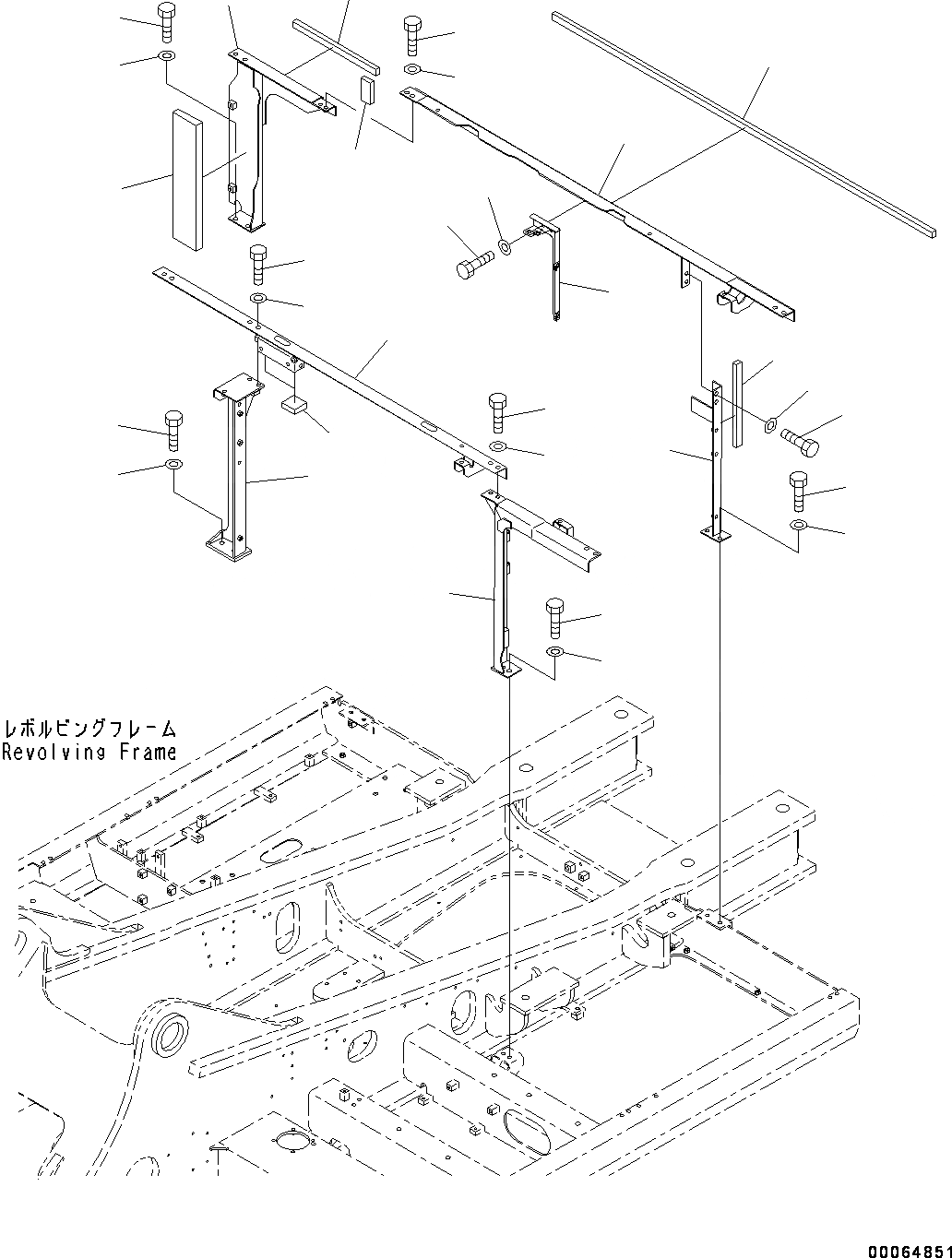 レボルビングフレーム
Revolving Frame

00064851