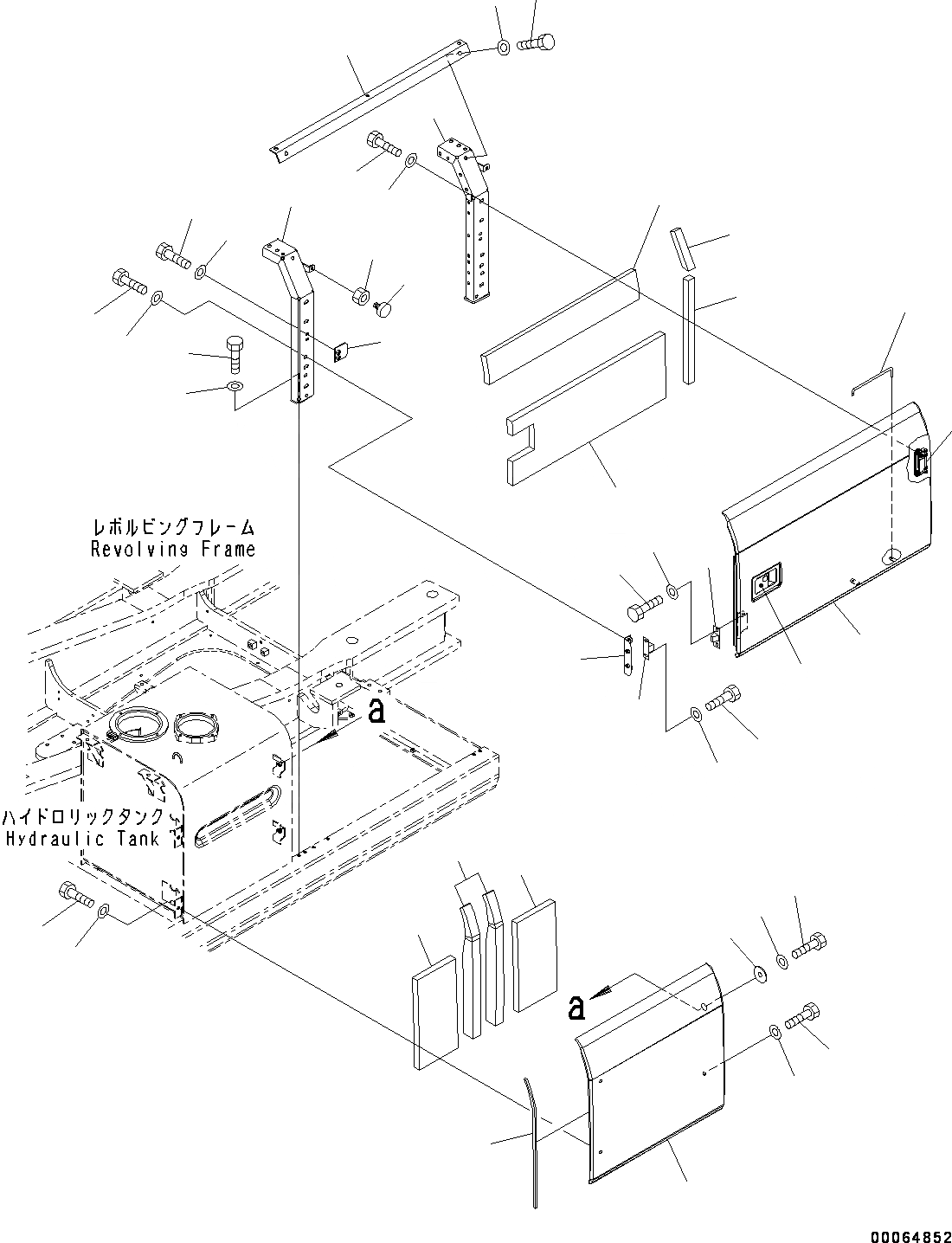 レボルビングフレーム
Revolving Frame

a

ハイドロリックタンク
Hydraulic Tank

a

00064852