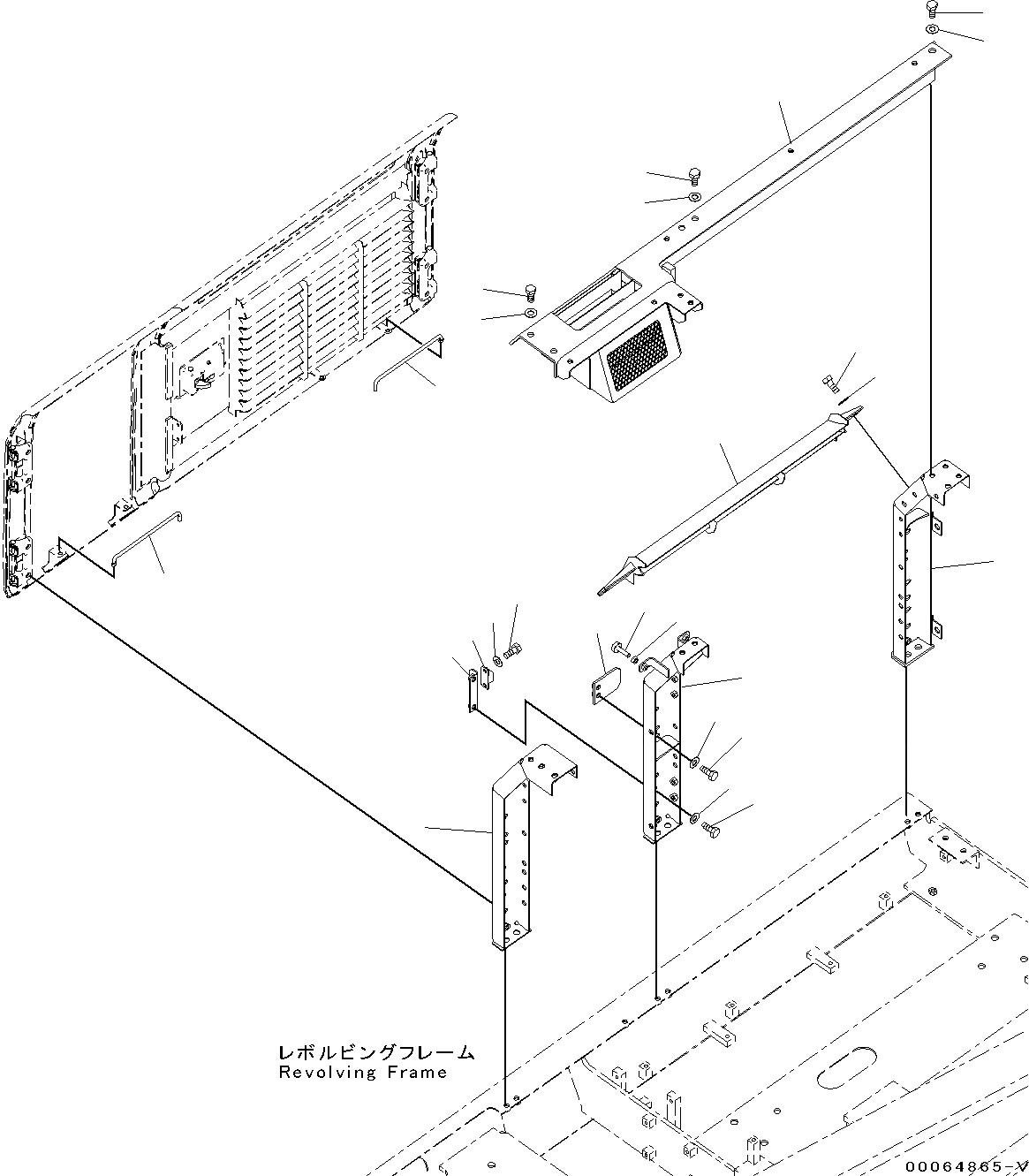 レボルビングフレーム
Revolving Frame

00064865-V