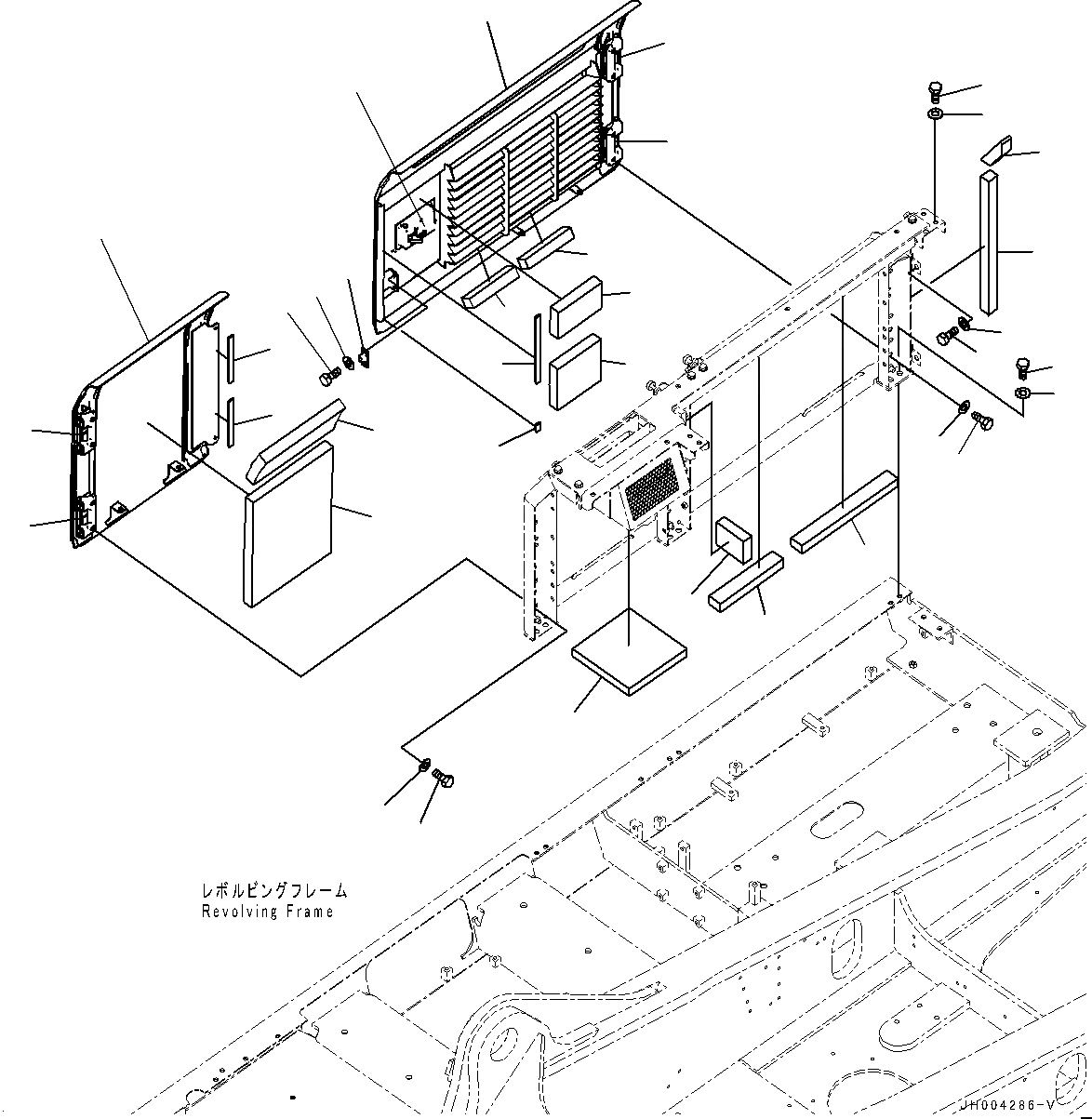 レボルビングフレーム
Revolving Frame

JH004286-V