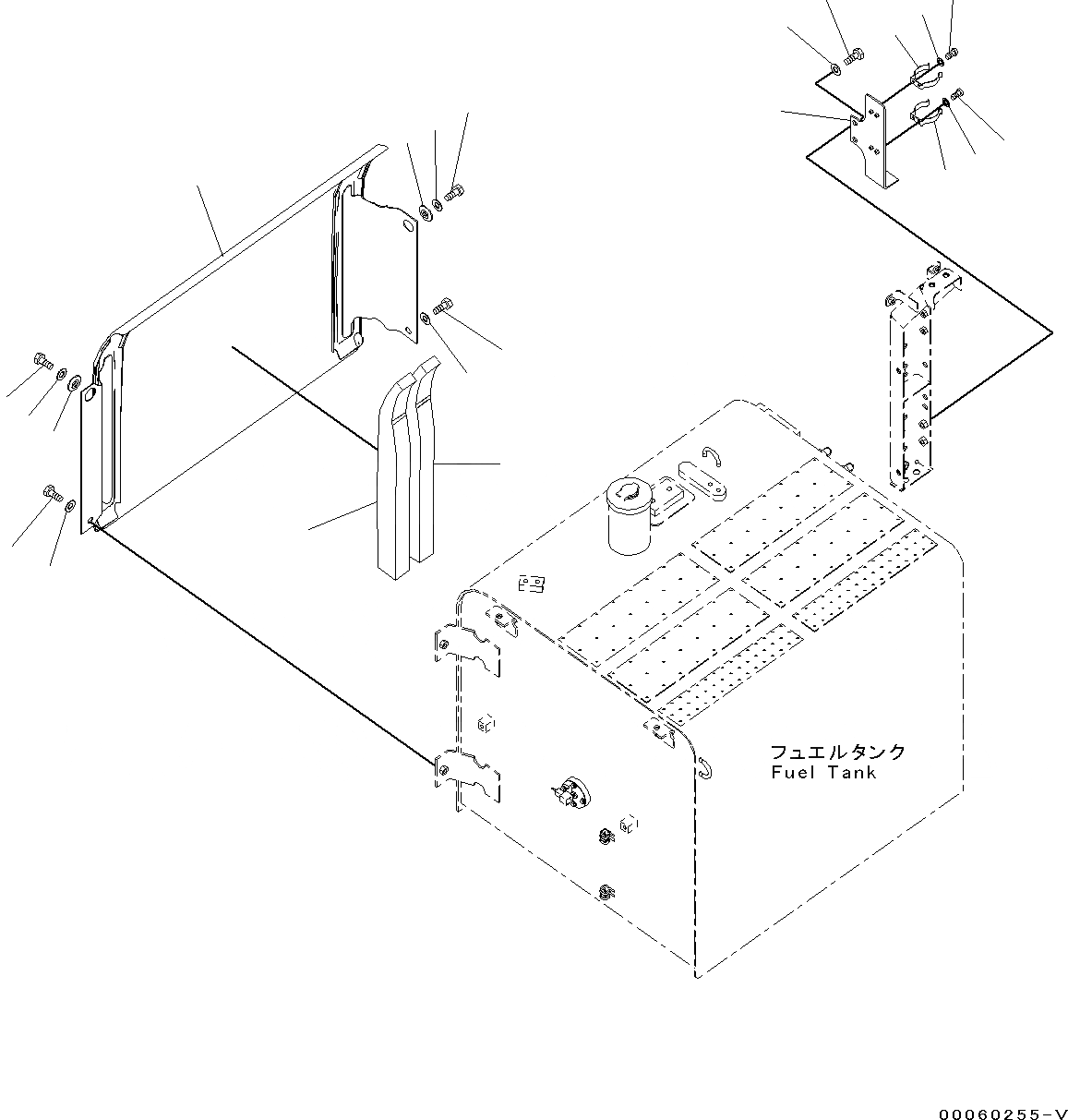 フュエルタンク
Fuel Tank

00060255-V