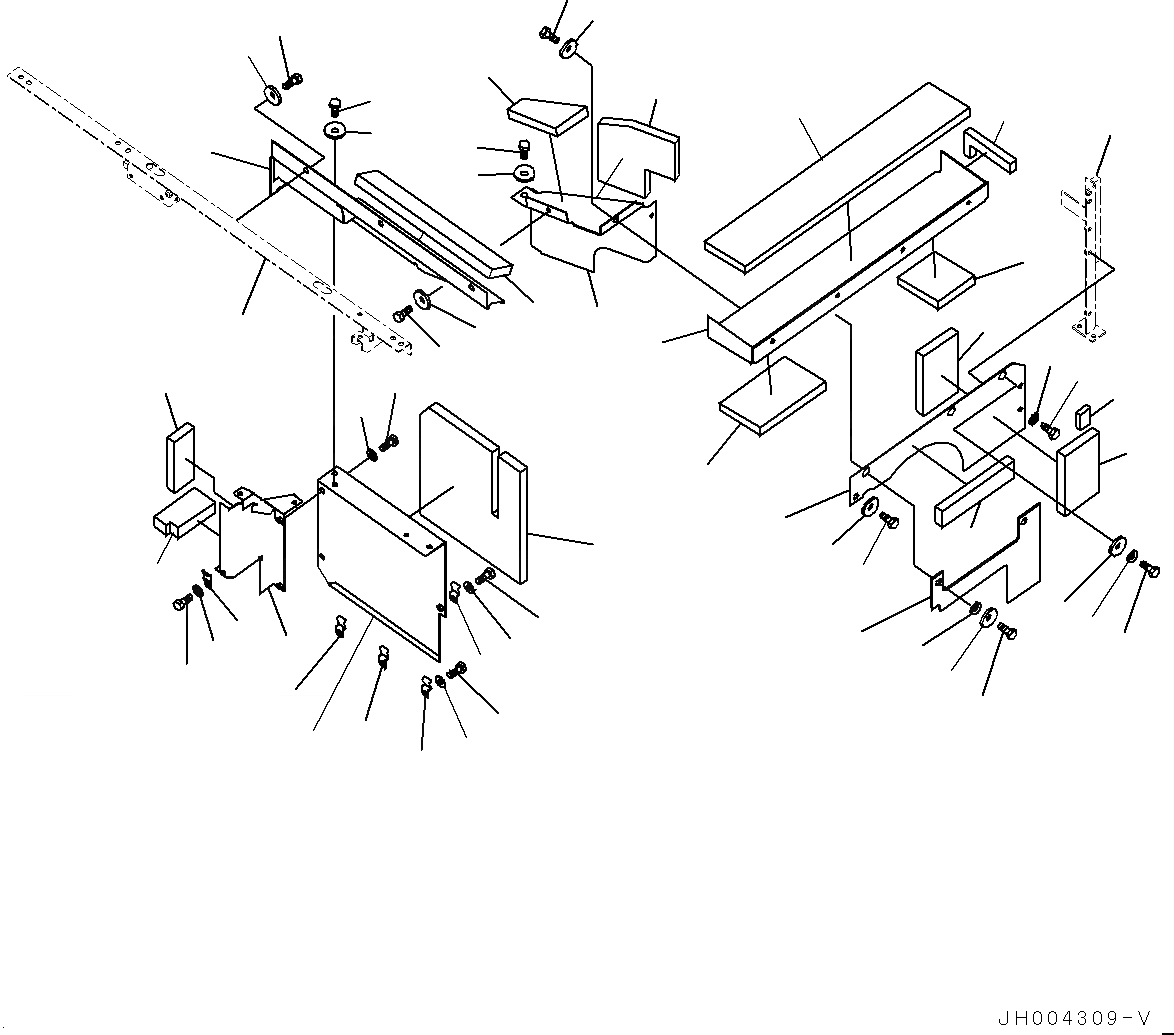 JH004309-V