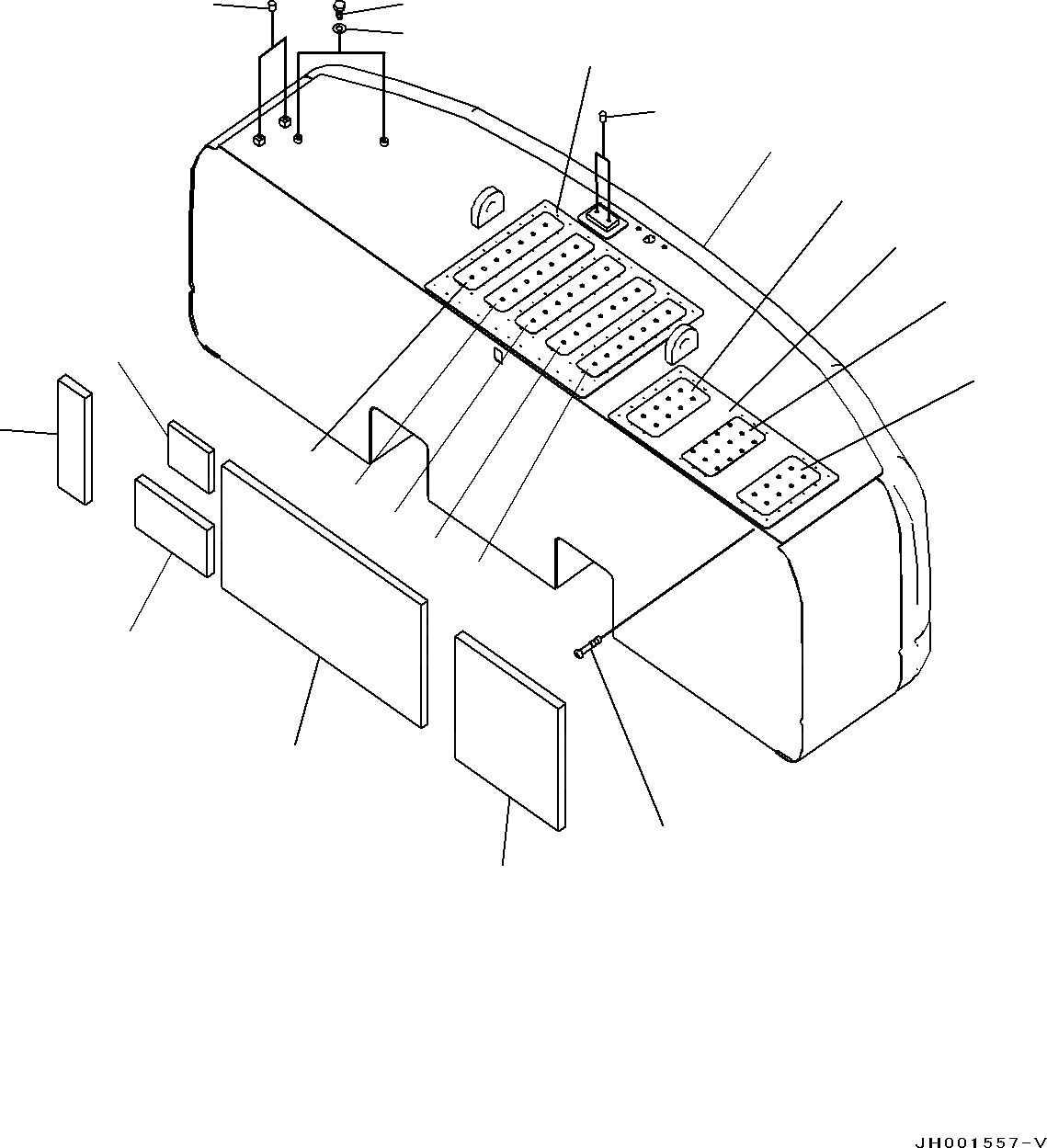 JH001557-V