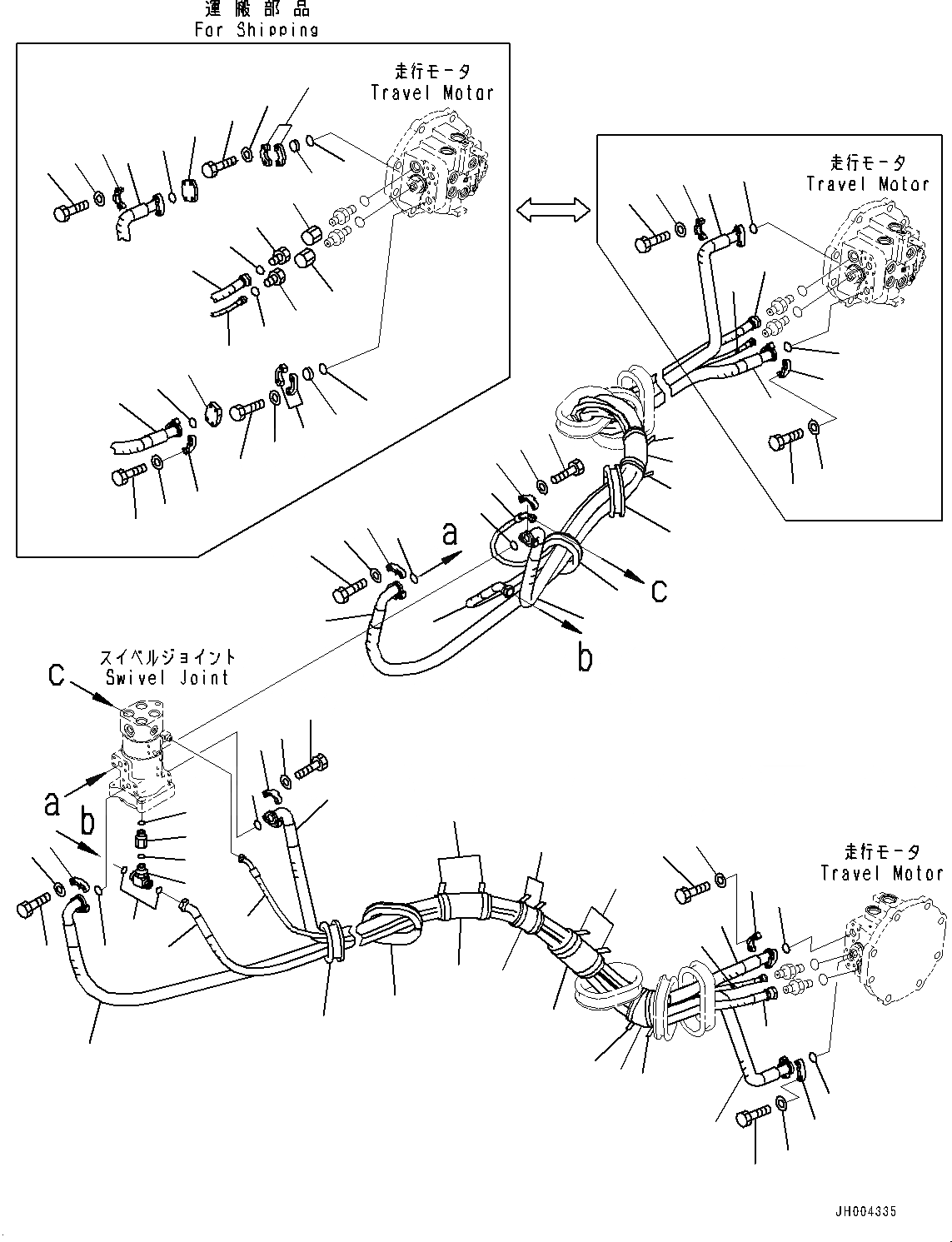 運搬部品
For Shipping

走行モータ
Travel Motor

走行モータ
Travel Motor

a

c

b

スイベルジョイント
Swivel Joint

c

a

b

走行モータ
Travel Motor

JH004335