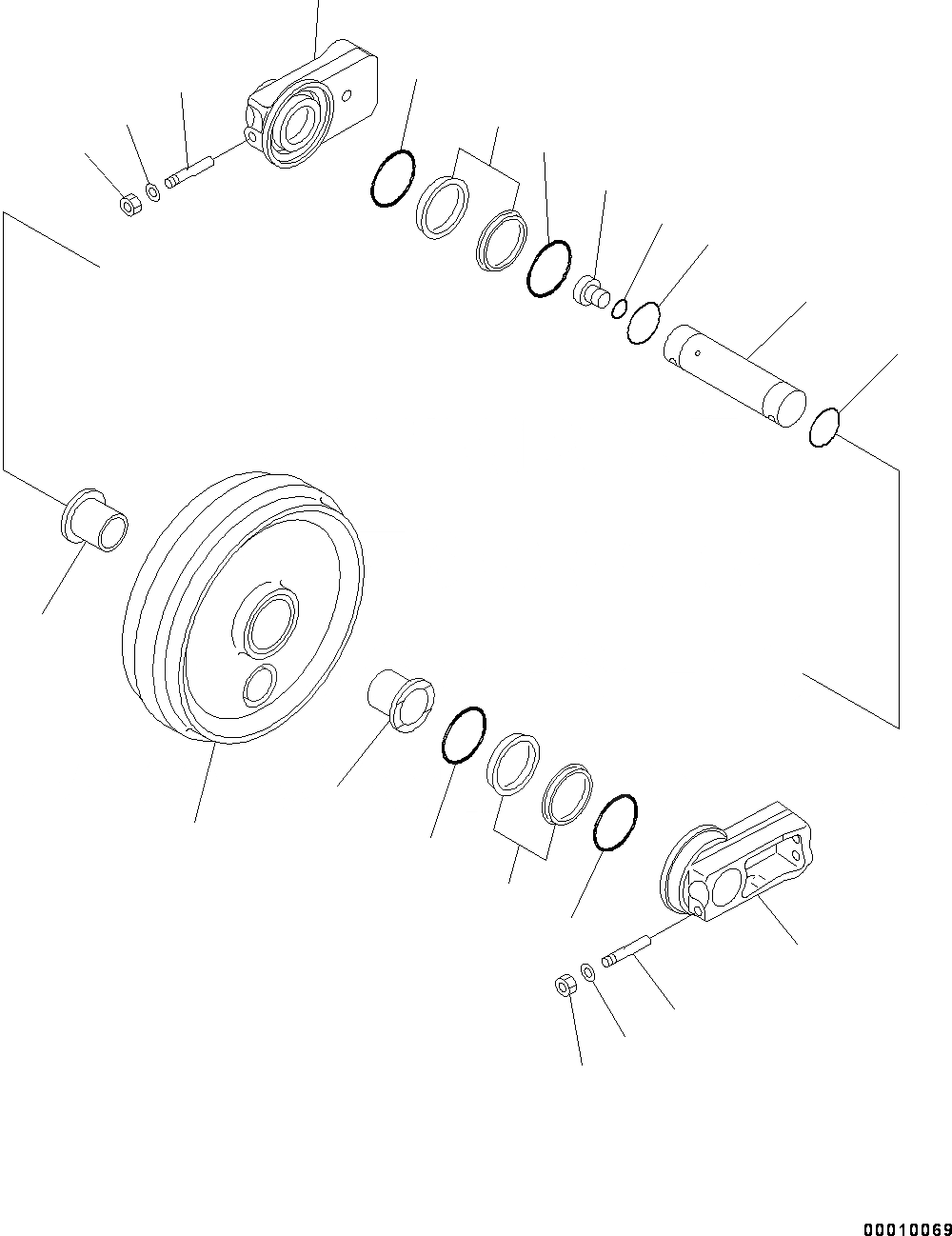 00010069