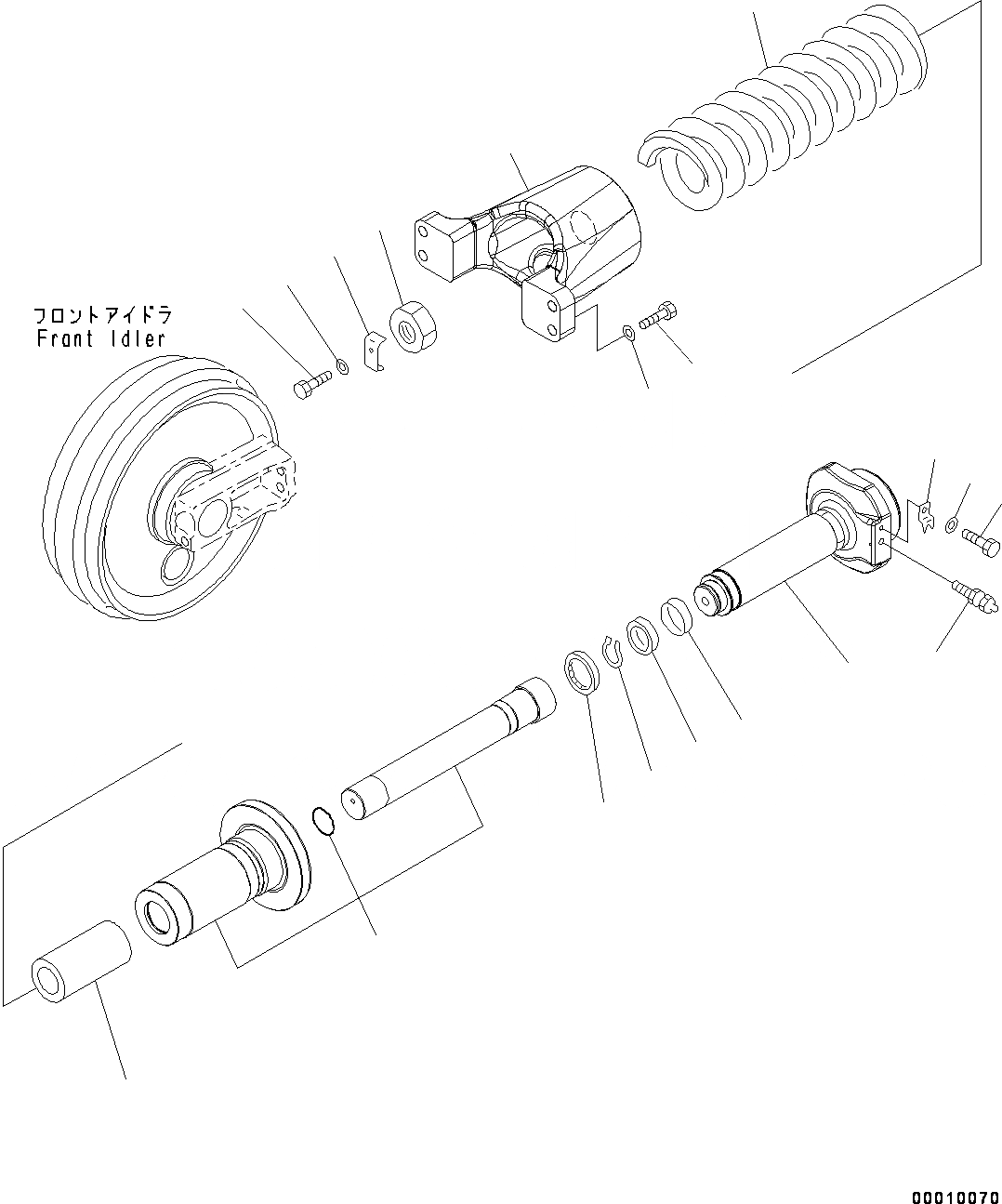 フロントアイドラ
Front Idler

00010070