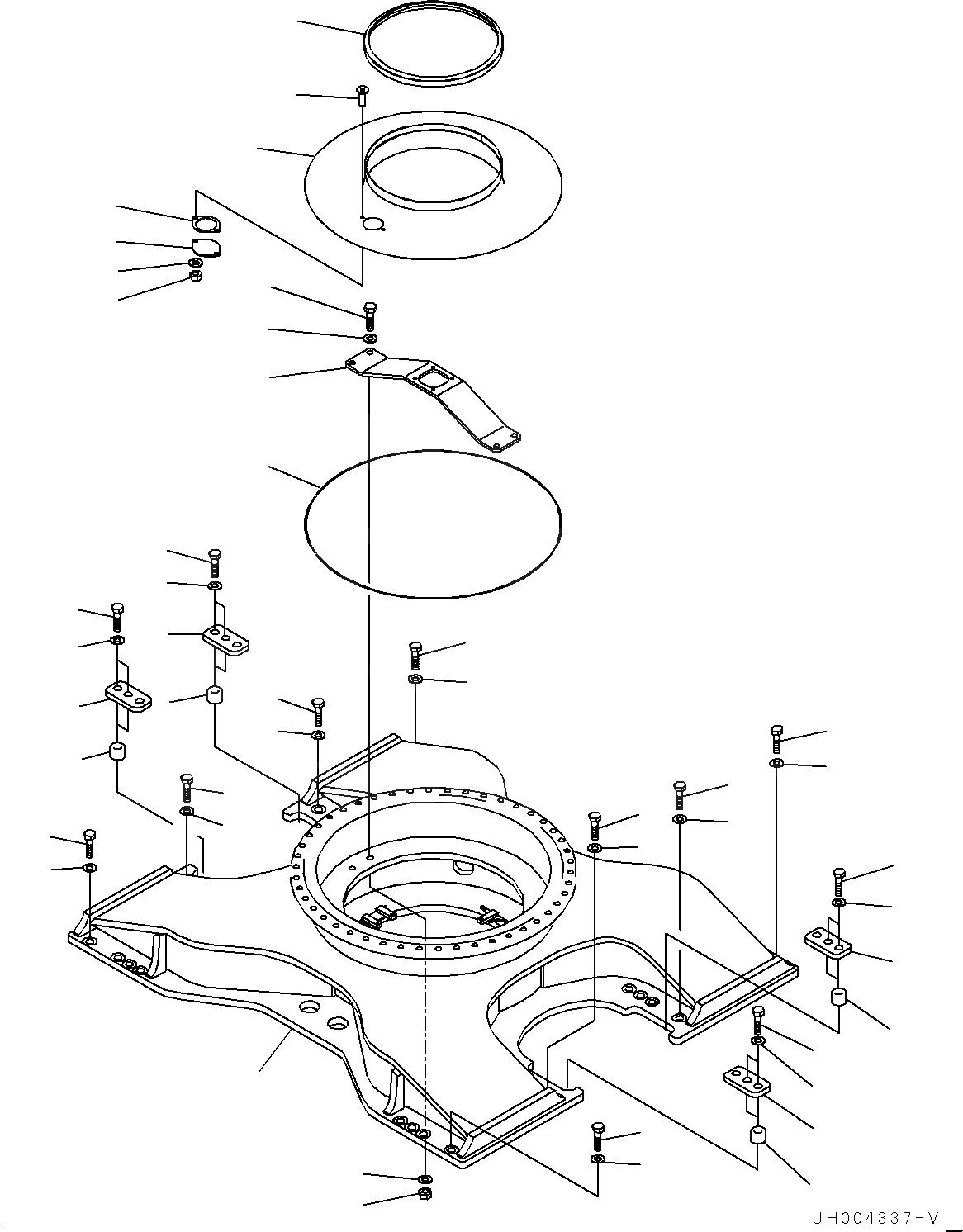 JH004337-V