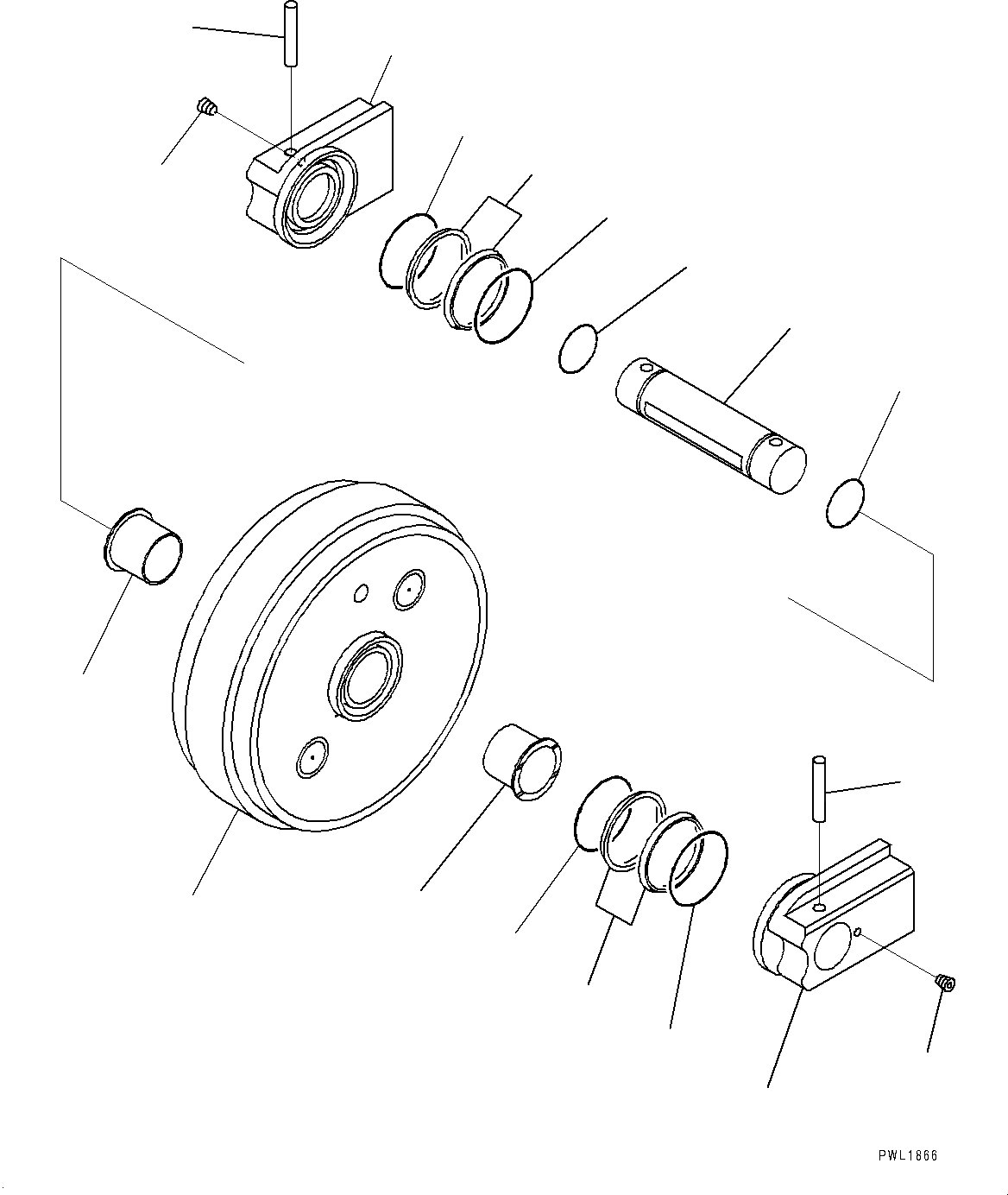 PWL1866