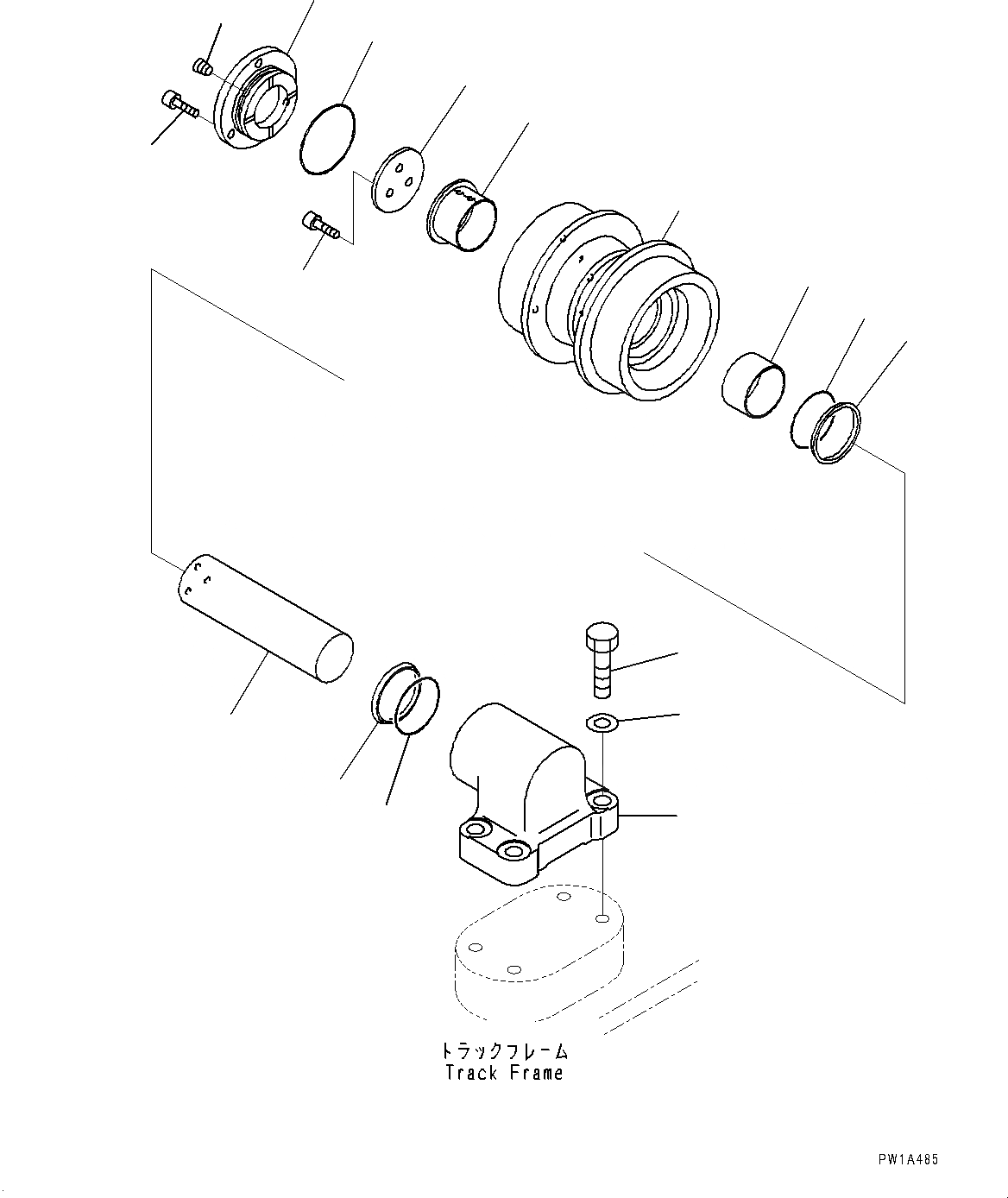 トラックフレーム
Track Frame

PW1A485