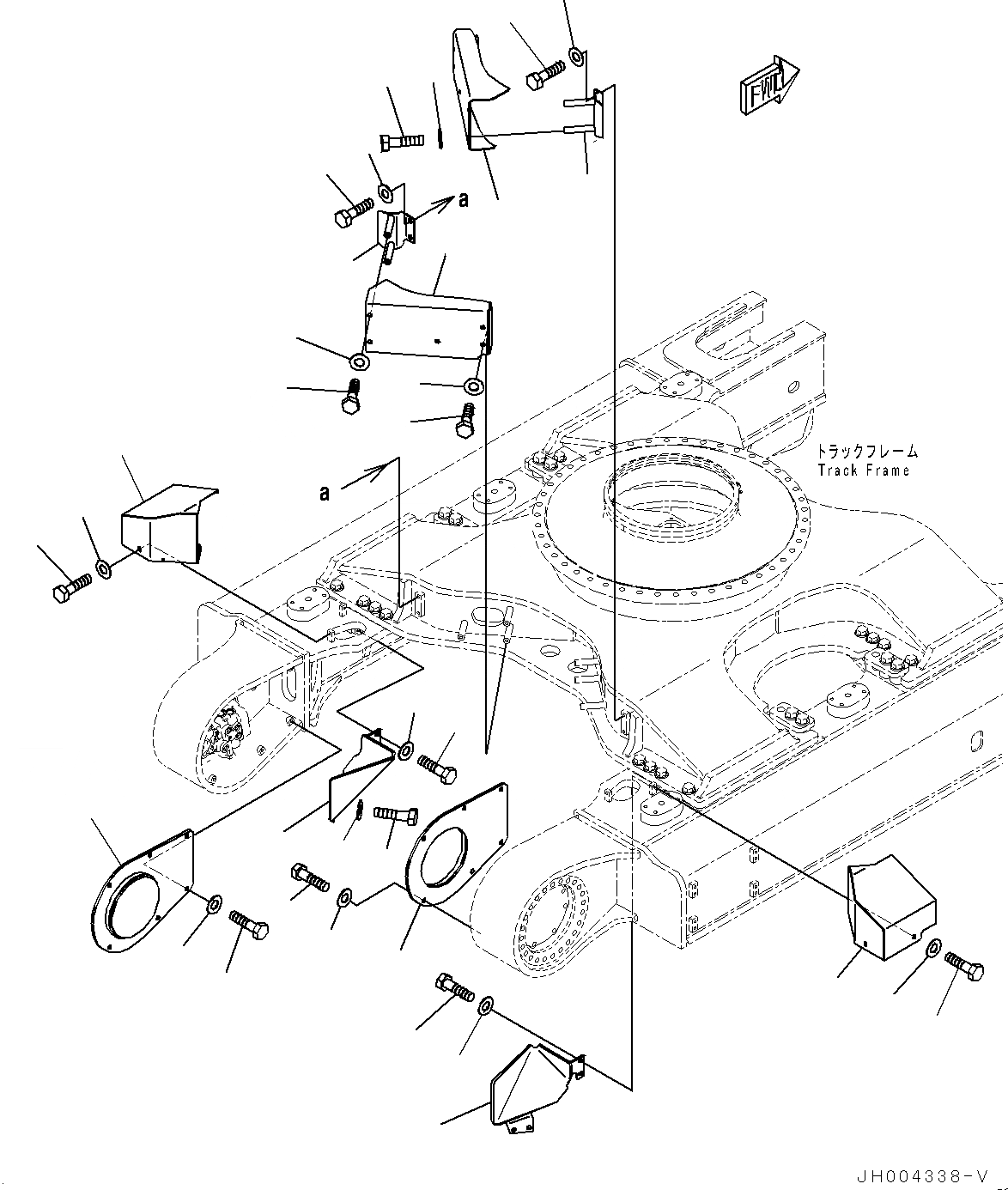 FWD

a

a

トラックフレーム
Track Frame

JH004338-V