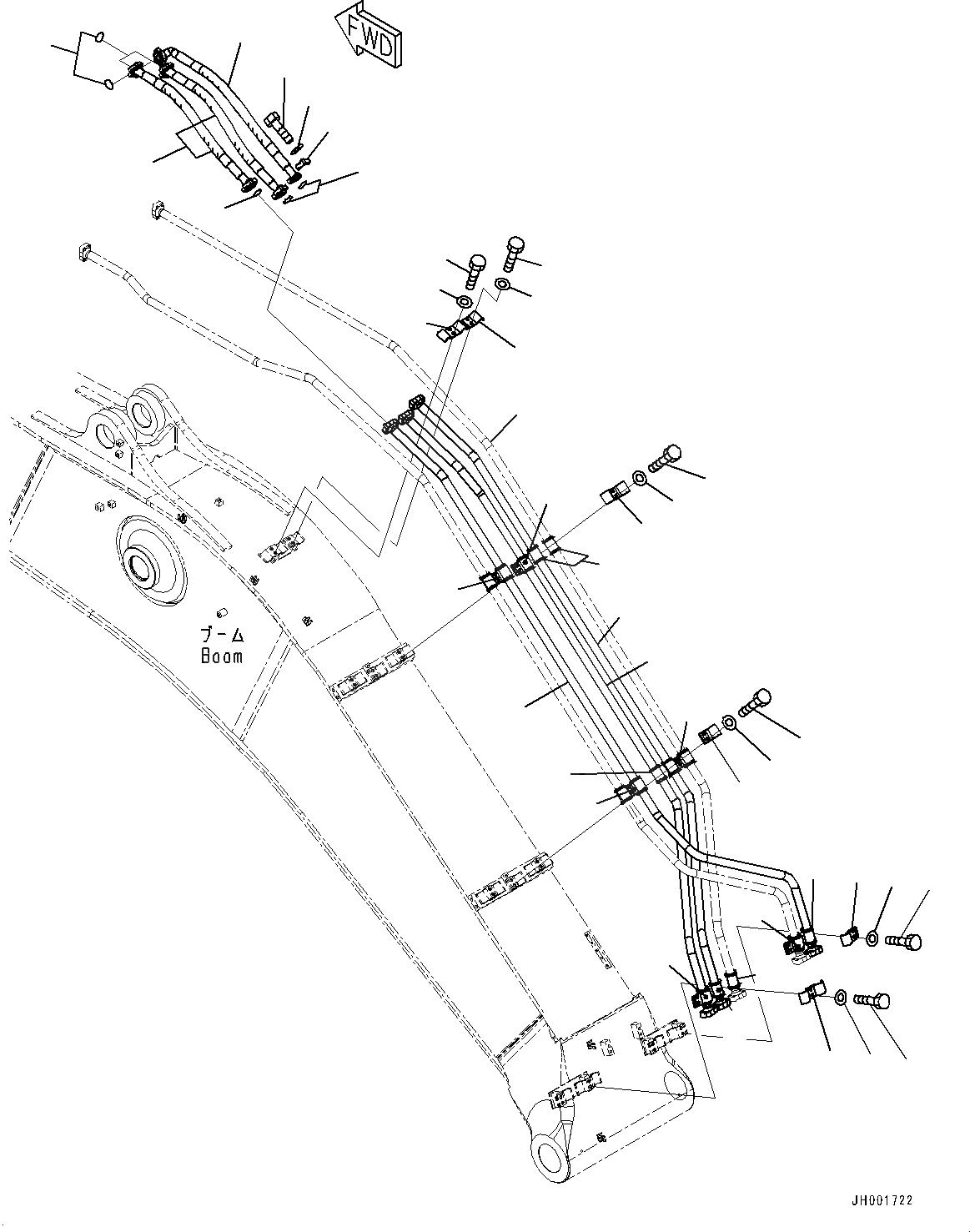 FWD

ブーム
Boom

JH001722