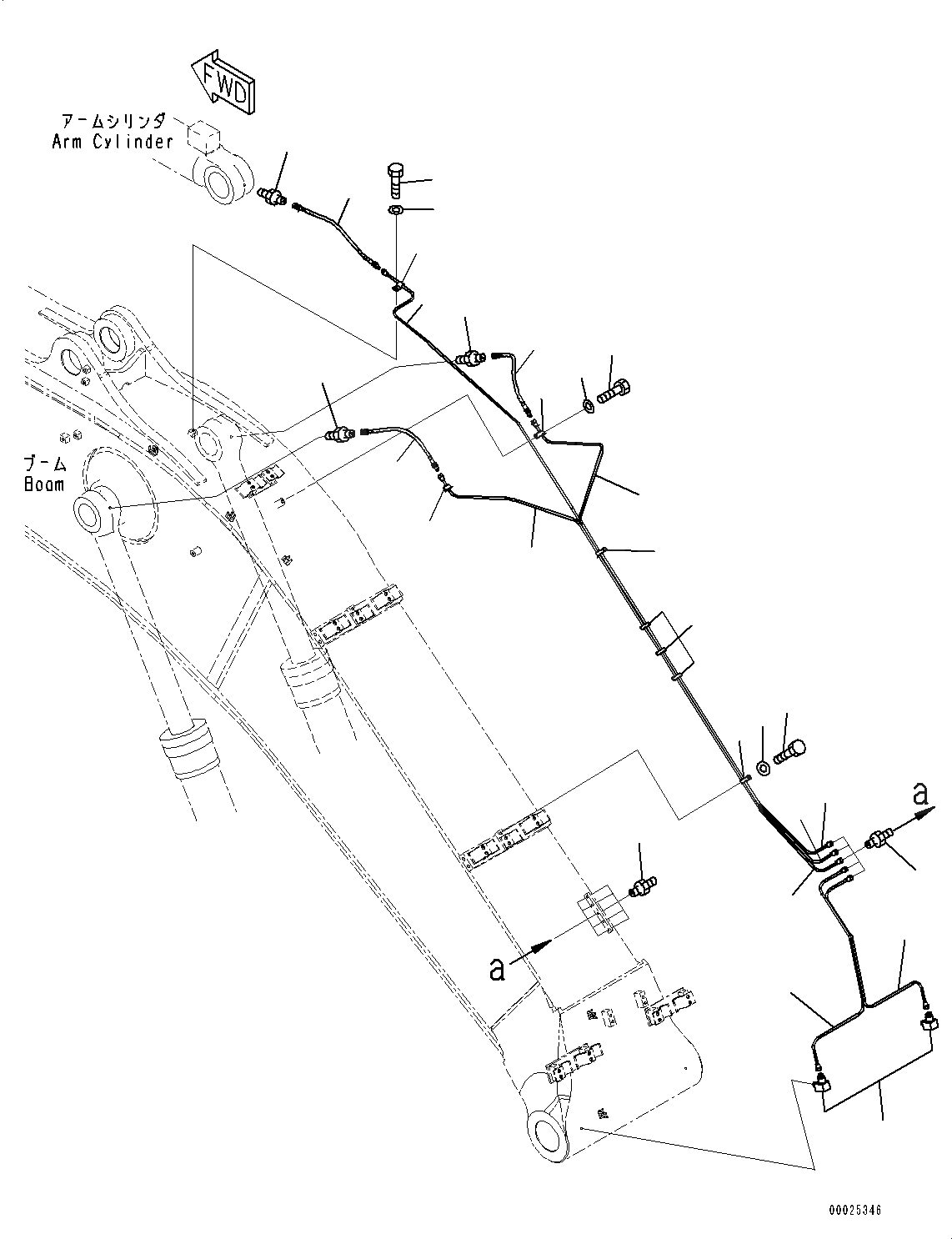 FWD

アームシリンダ
Arm Cylinder

ブーム
Boom

a

a

00025346